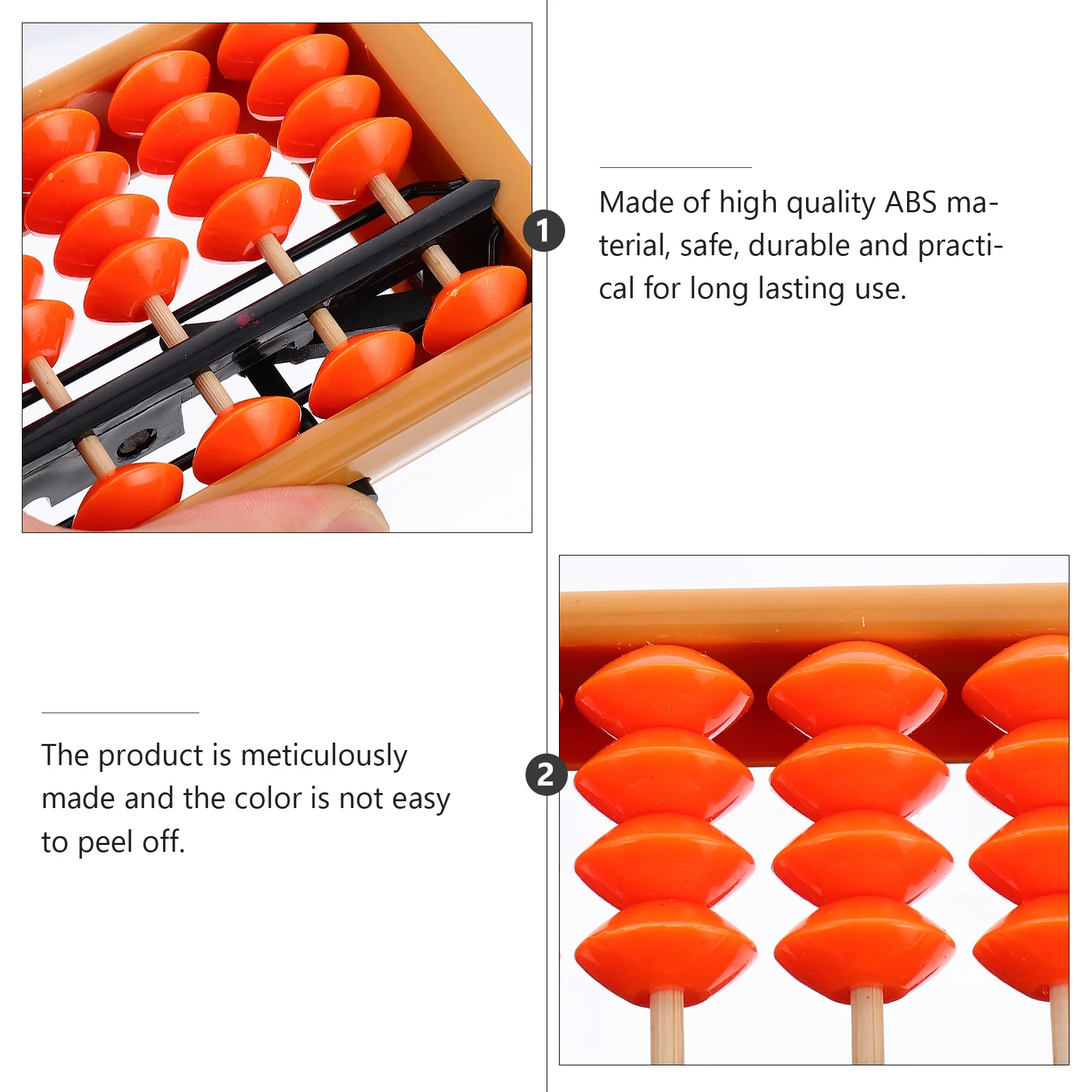 1

Made of high quality ABS material, safe, durable and practical for long lasting use.

2

The product is meticulously made and the color is not easy to peel off.