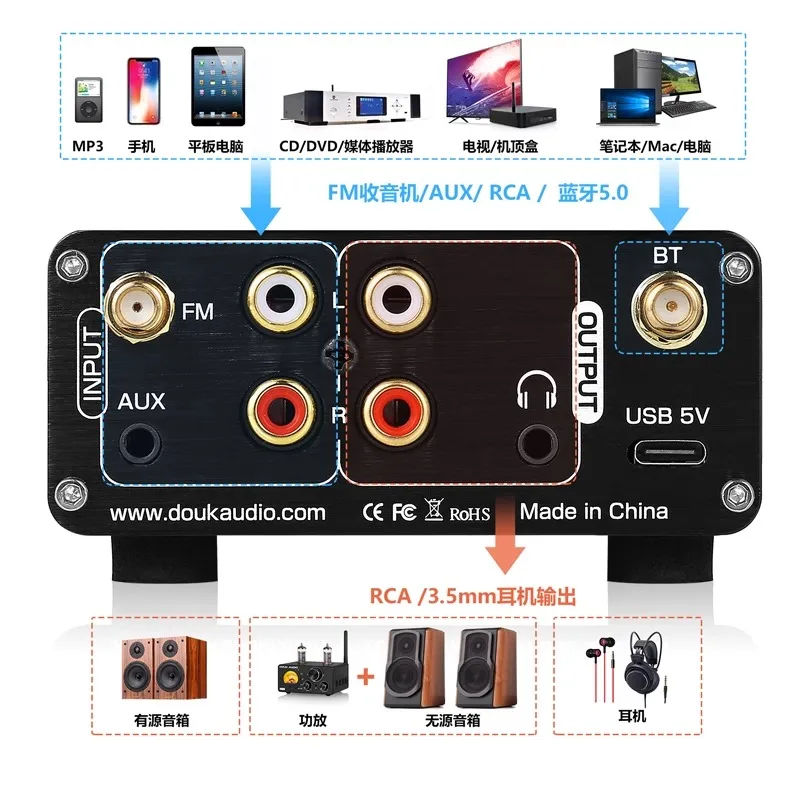 MP3 手机 平板电脑 CD/DVD/媒体播放器 电视/机顶盒 笔记本/Mac/电脑

FM收音机/AUX/ RCA / 蓝牙5.0

INPUT
FM
AUX
L
R
OUTPUT
BT
USB 5V

www.doukaudio.com CE FC RoHS Made in China

RCA /3.5mm耳机输出

有源音箱 功放 + 无源音箱 耳机