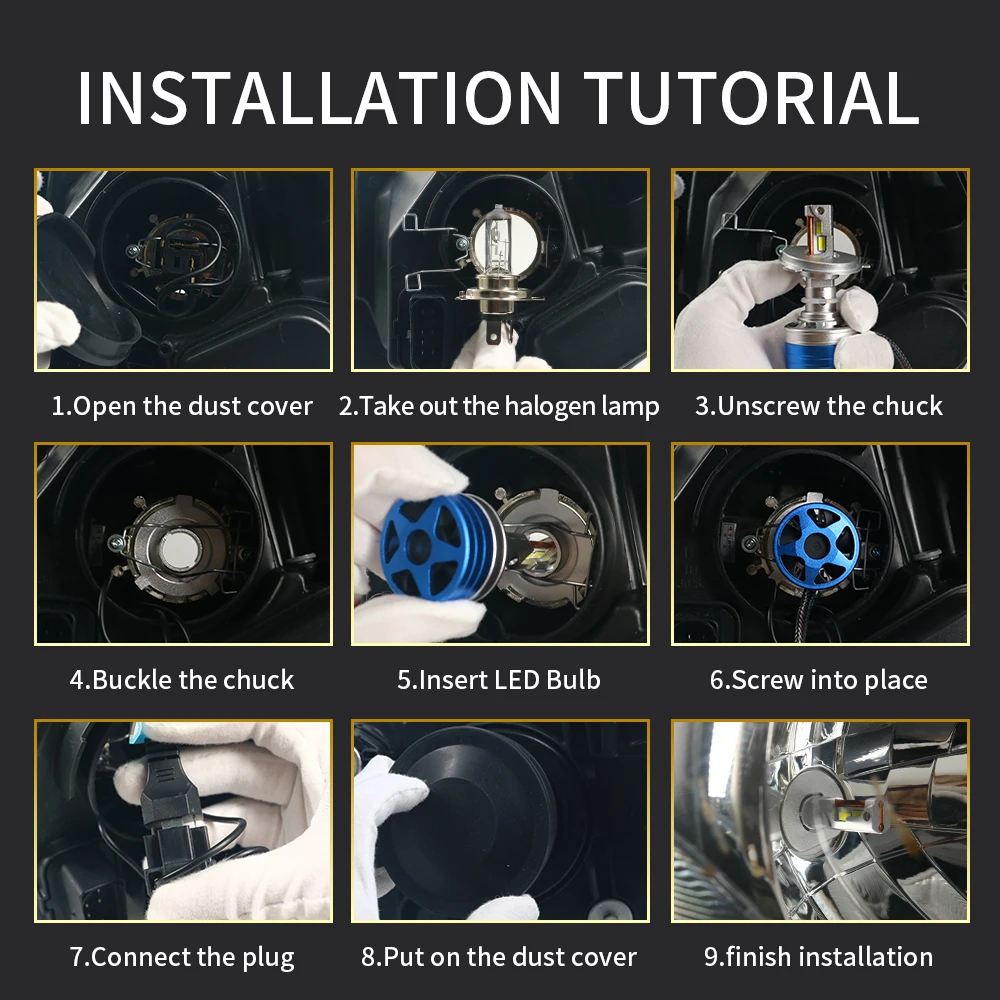 INSTALLATION TUTORIAL

1.Open the dust cover

2.Take out the halogen lamp

3.Unscrew the chuck

4.Buckle the chuck

5.Insert LED Bulb

6.Screw into place

7.Connect the plug

8.Put on the dust cover

9.finish installation