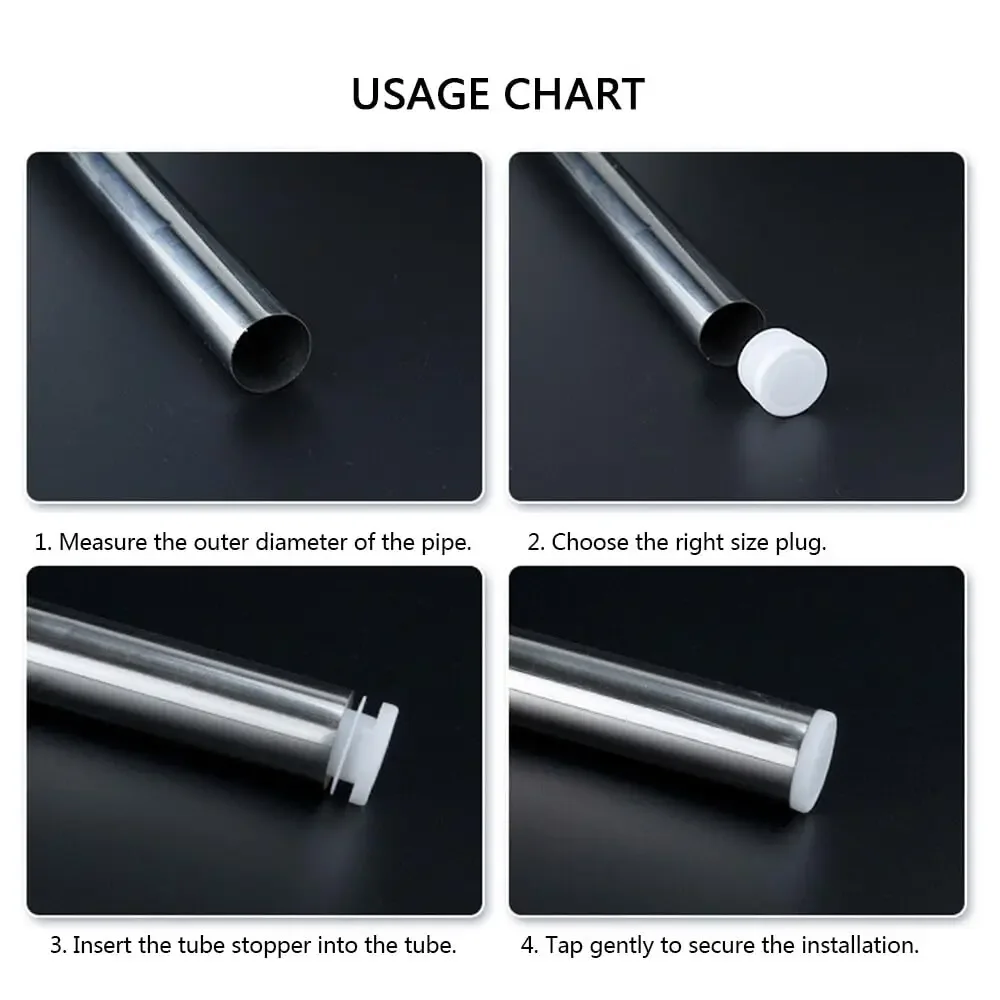 USAGE CHART

1. Measure the outer diameter of the pipe.

2. Choose the right size plug.

3. Insert the tube stopper into the tube.

4. Tap gently to secure the installation.