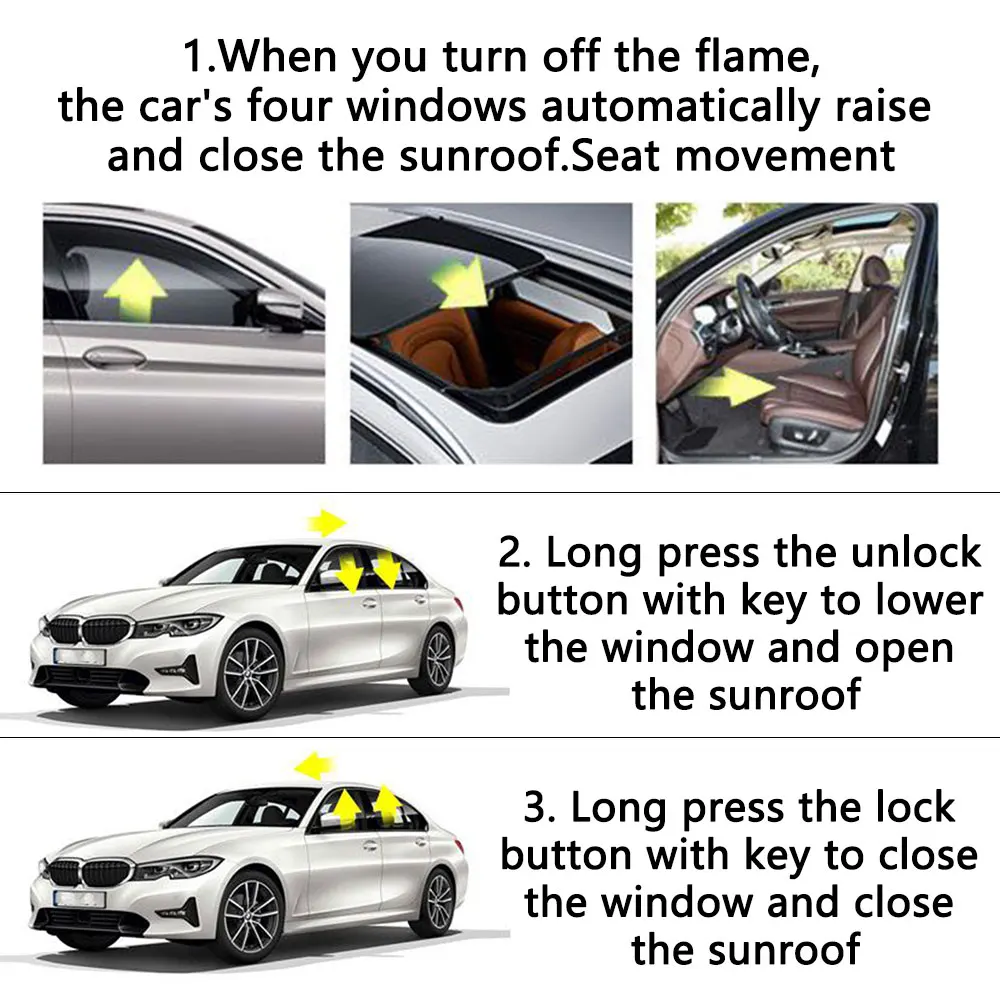 1.When you turn off the flame, the car's four windows automatically raise and close the sunroof.Seat movement

2. Long press the unlock button with key to lower the window and open the sunroof

3. Long press the lock button with key to close the window and close the sunroof