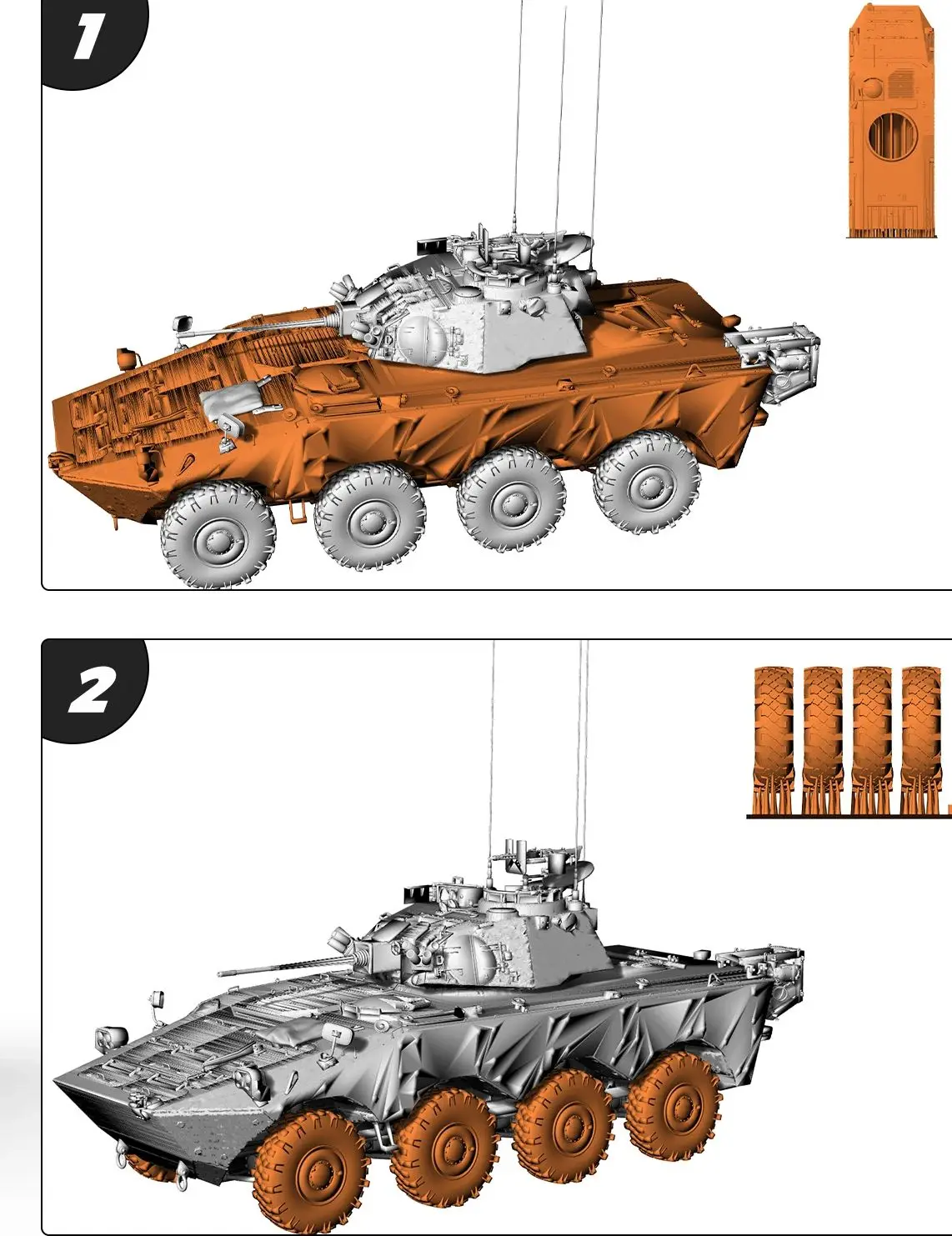 1

2