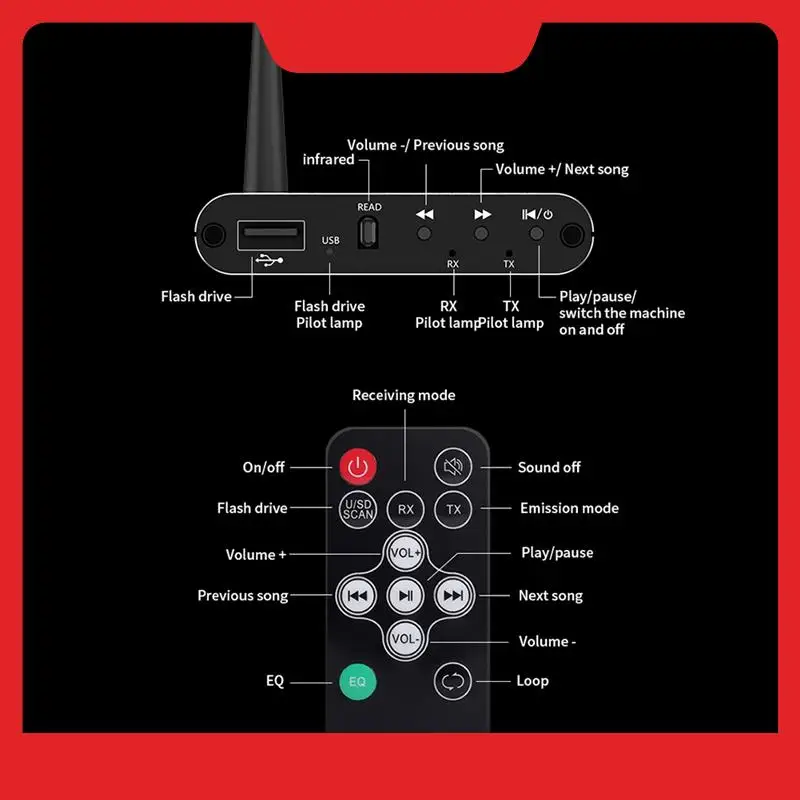 Volume -/ Previous song
infrared
Volume +/ Next song
READ
USB
RX
TX
Flash drive
Flash drive
Pilot lamp
RX
Pilot lamp
TX
Pilot lamp
Play/pause/
switch the machine
on and off

Receiving mode
On/off
Sound off
Flash drive
U/SD
SCAN
RX
TX
Emission mode
Volume +
VOL+
Play/pause
Previous song
Next song
VOL-
Volume -
EQ
EQ
Loop