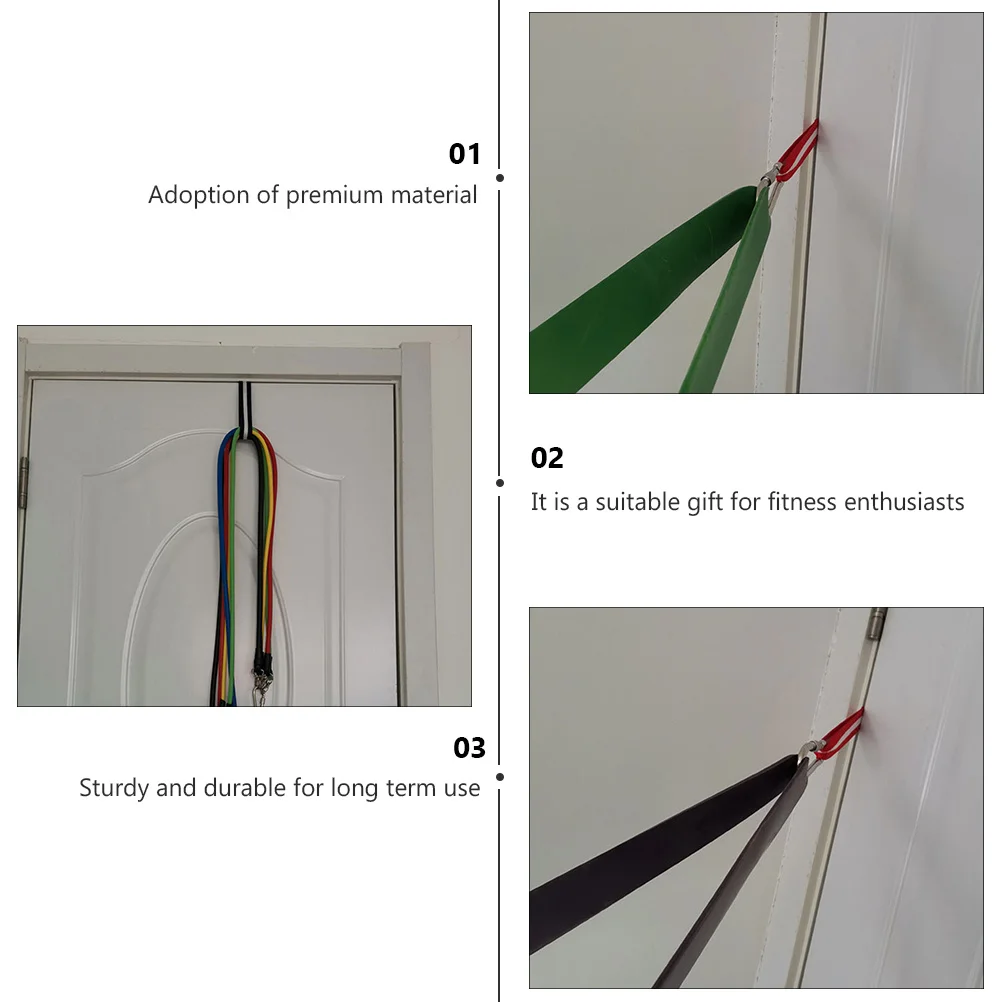 01
Adoption of premium material

02
It is a suitable gift for fitness enthusiasts

03
Sturdy and durable for long term use