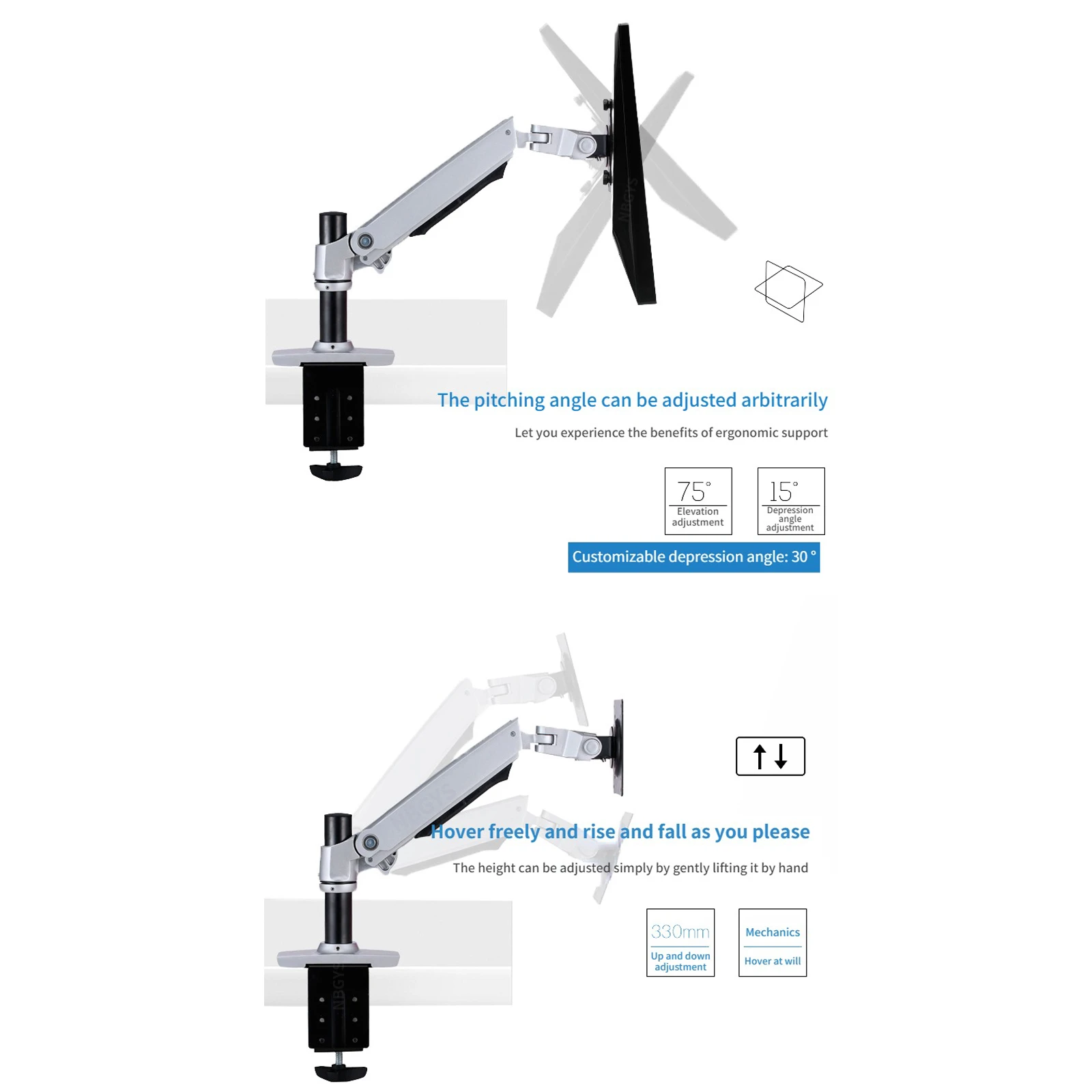 NBGYS

The pitching angle can be adjusted arbitrarily

Let you experience the benefits of ergonomic support

75°
Elevation adjustment

15°
Depression angle adjustment

Customizable depression angle: 30 °

NBGYS

Hover freely and rise and fall as you please

The height can be adjusted simply by gently lifting it by hand

330mm
Up and down adjustment

Mechanics
Hover at will

NBGYS