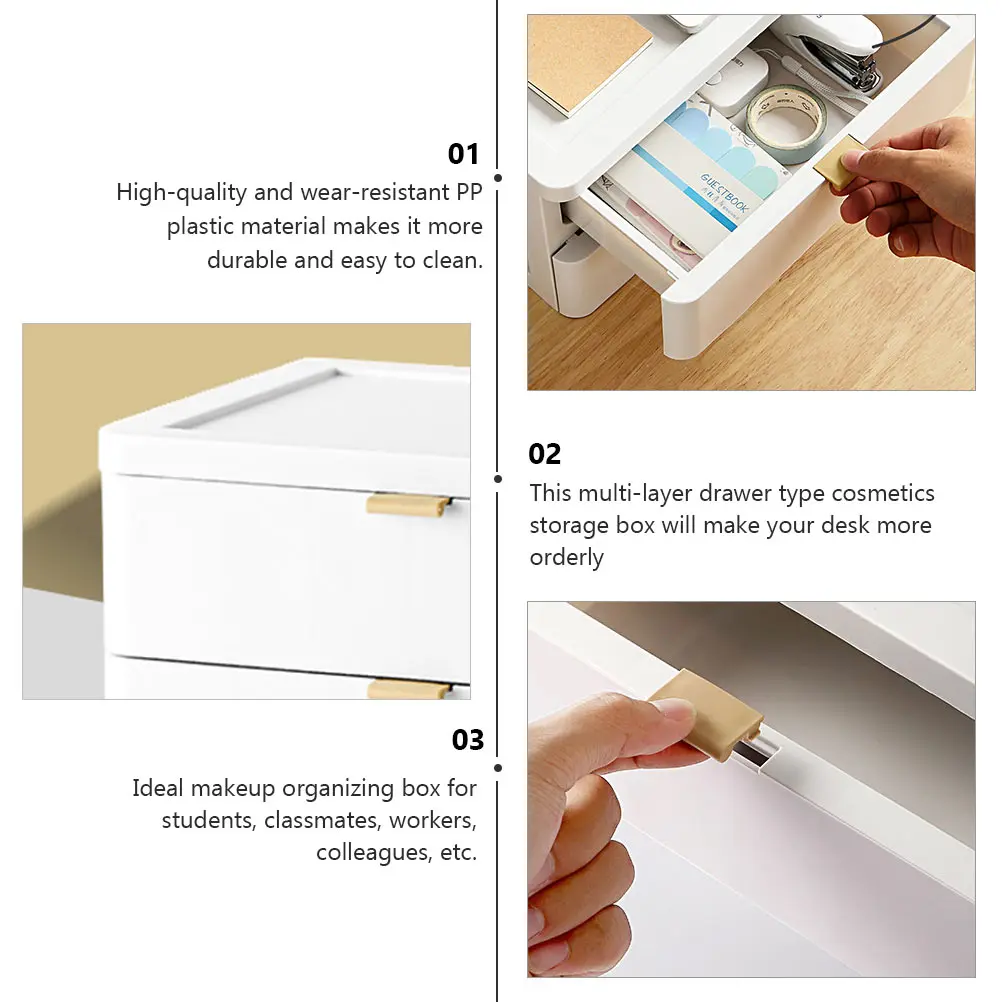 01
High-quality and wear-resistant PP plastic material makes it more durable and easy to clean.

GUESTBOOK

02
This multi-layer drawer type cosmetics storage box will make your desk more orderly

03
Ideal makeup organizing box for students, classmates, workers, colleagues, etc.