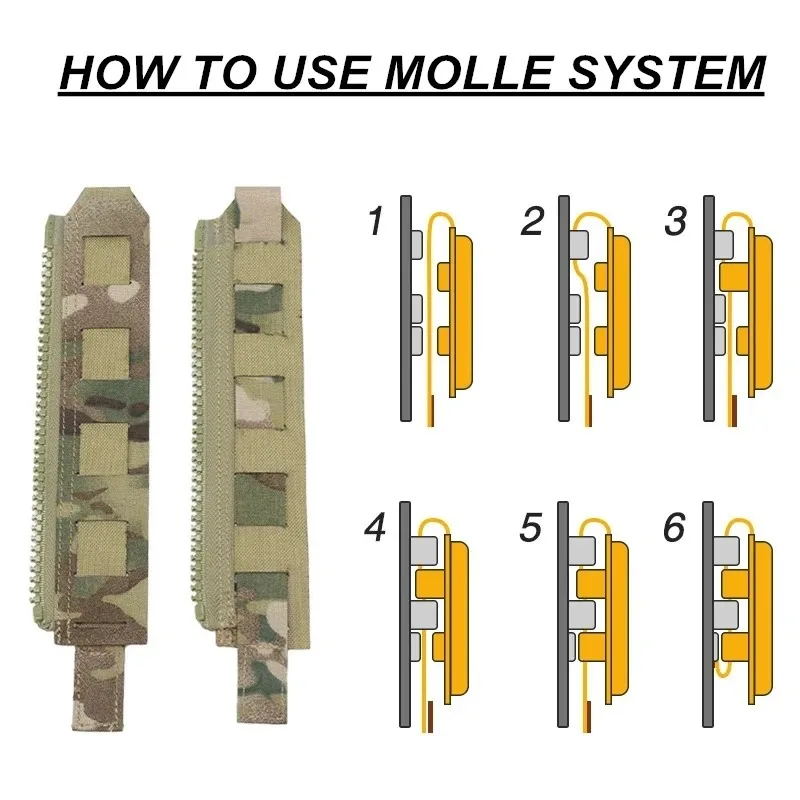 HOW TO USE MOLLE SYSTEM

1

2

3

4

5

6