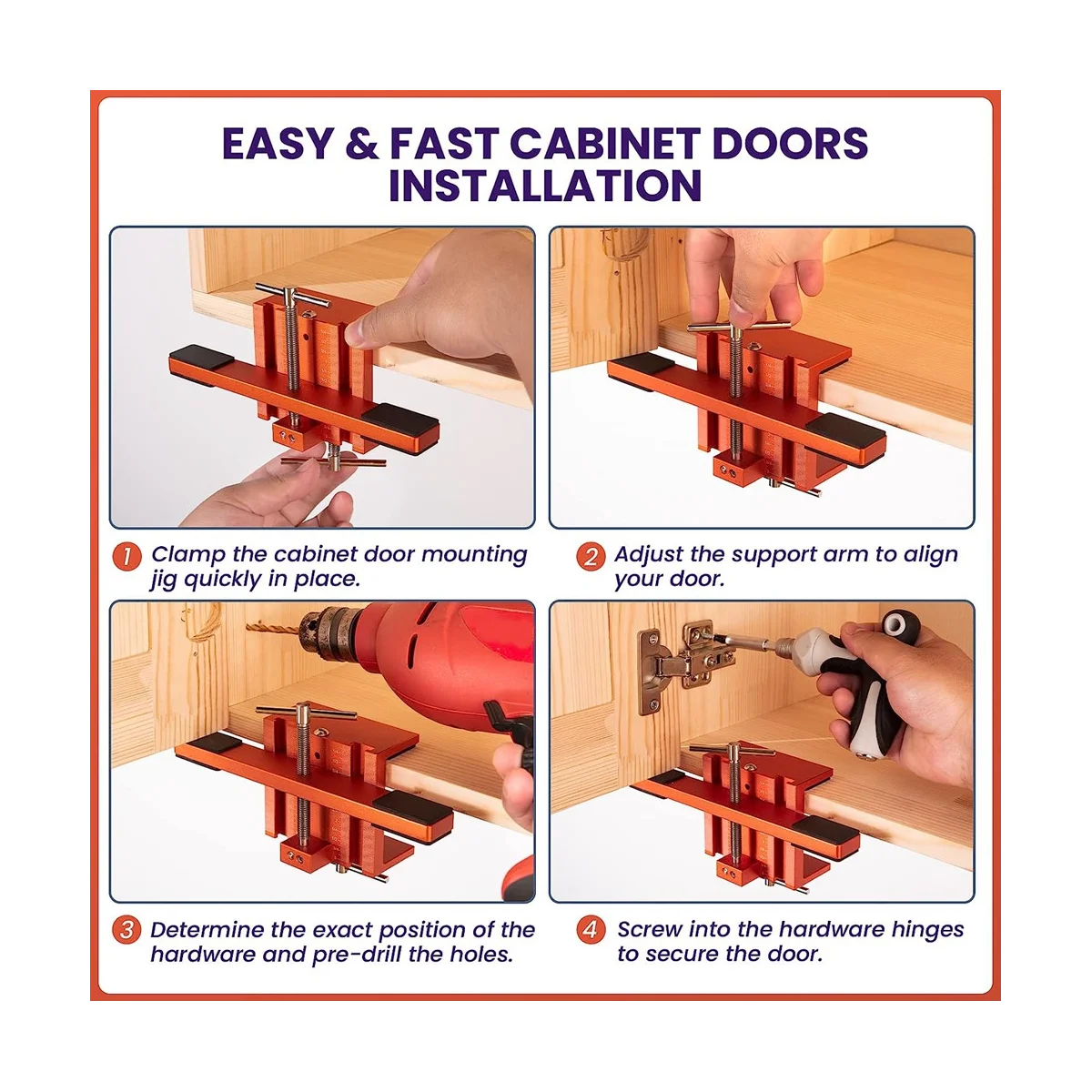 EASY & FAST CABINET DOORS INSTALLATION

1 Clamp the cabinet door mounting jig quickly in place.

2 Adjust the support arm to align your door.

3 Determine the exact position of the hardware and pre-drill the holes.

4 Screw into the hardware hinges to secure the door.