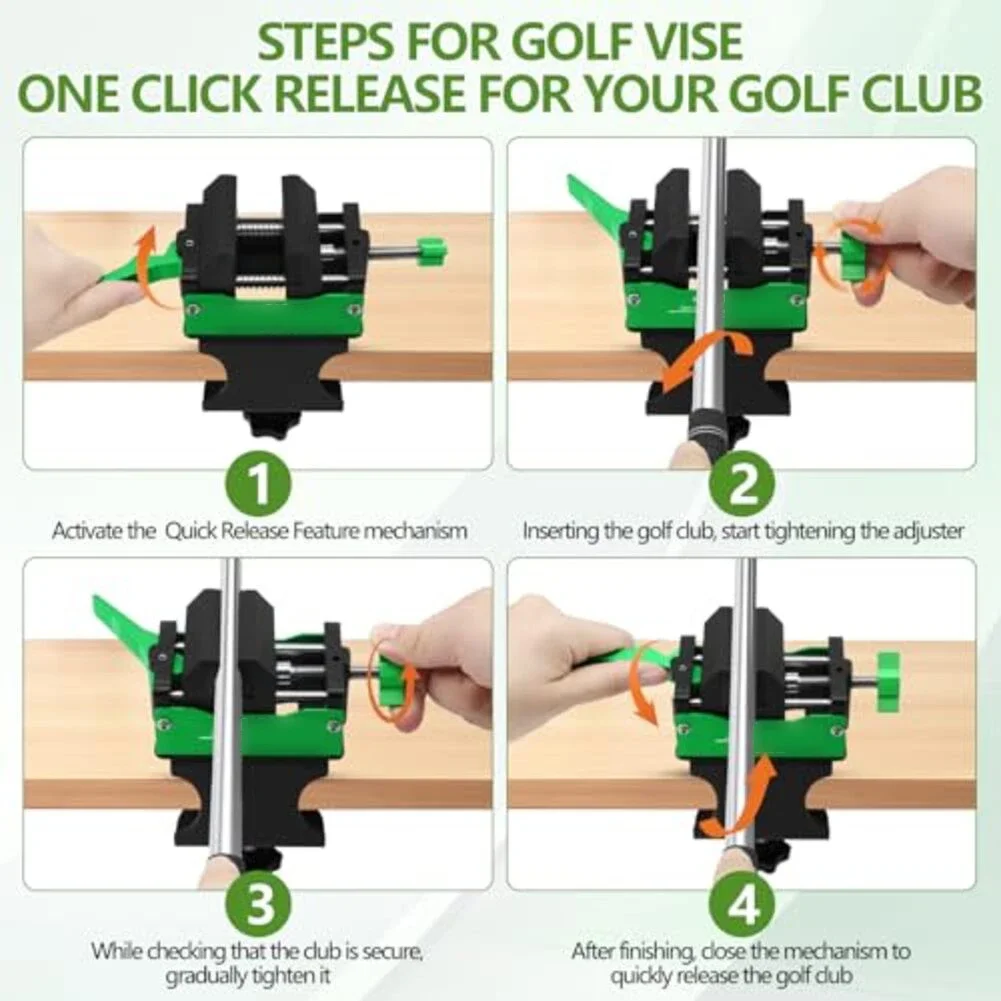 STEPS FOR GOLF VISE
ONE CLICK RELEASE FOR YOUR GOLF CLUB

1
Activate the Quick Release Feature mechanism

2
Inserting the golf club, start tightening the adjuster

3
While checking that the club is secure, gradually tighten it

4
After finishing, close the mechanism to quickly release the golf club