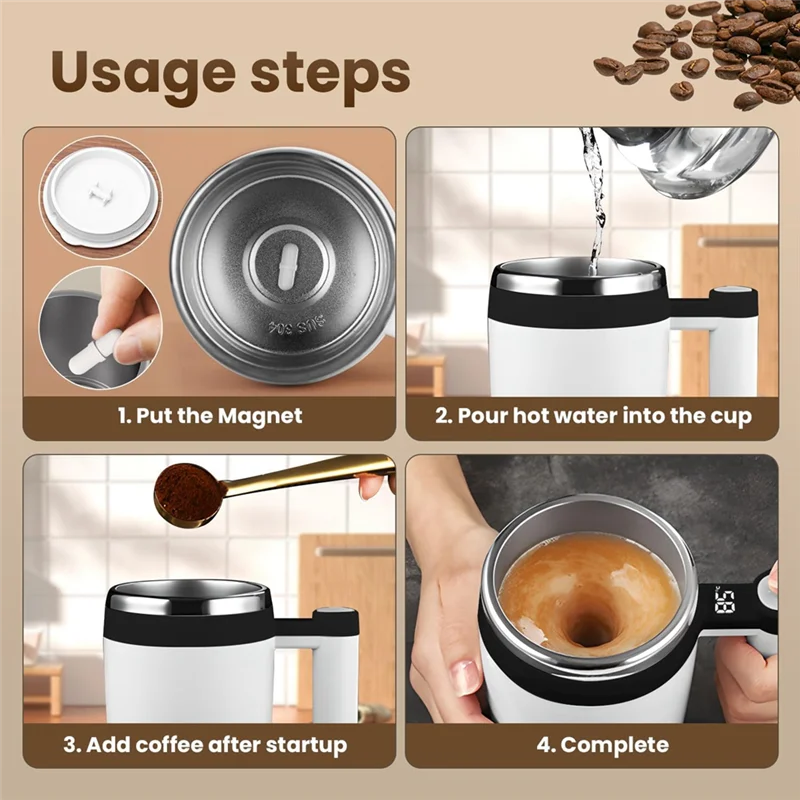 Usage steps

SUS 304

1. Put the Magnet

2. Pour hot water into the cup

3. Add coffee after startup

65

4. Complete