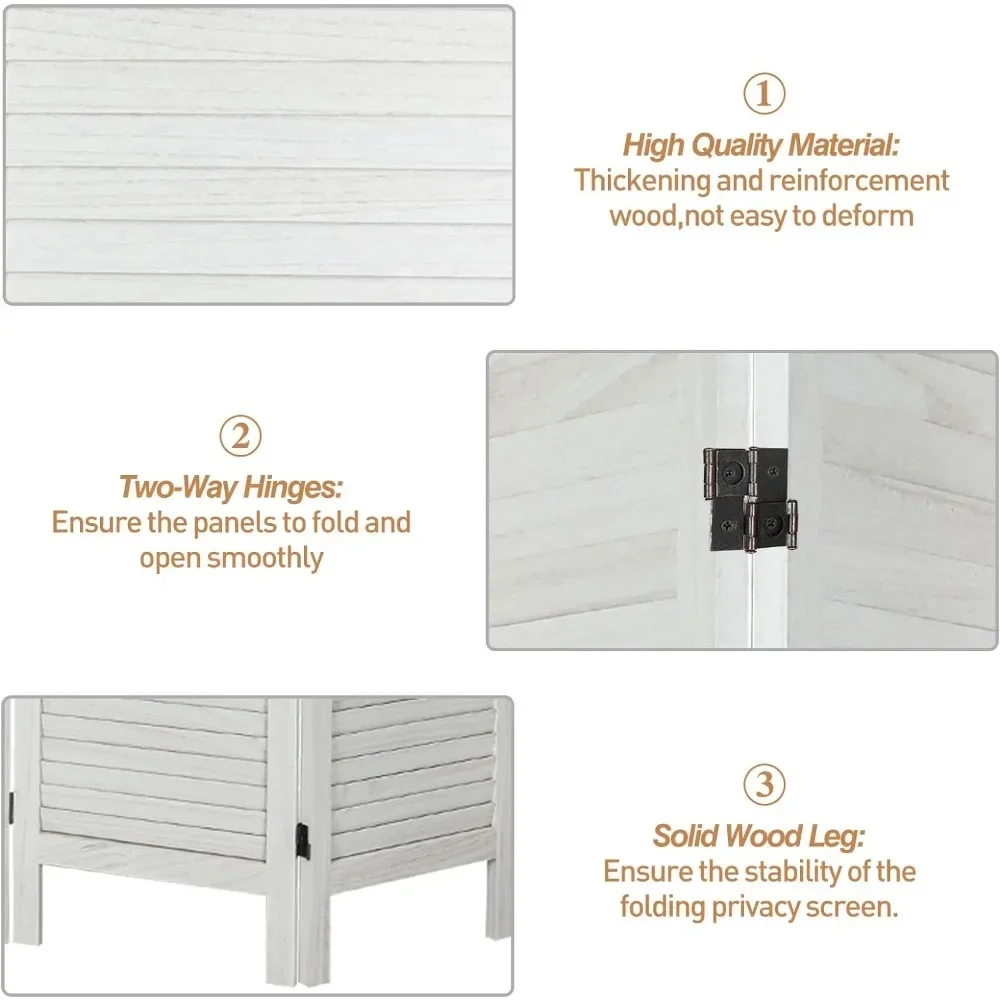 ①

High Quality Material:
Thickening and reinforcement wood,not easy to deform

②

Two-Way Hinges:
Ensure the panels to fold and open smoothly

③

Solid Wood Leg:
Ensure the stability of the folding privacy screen.