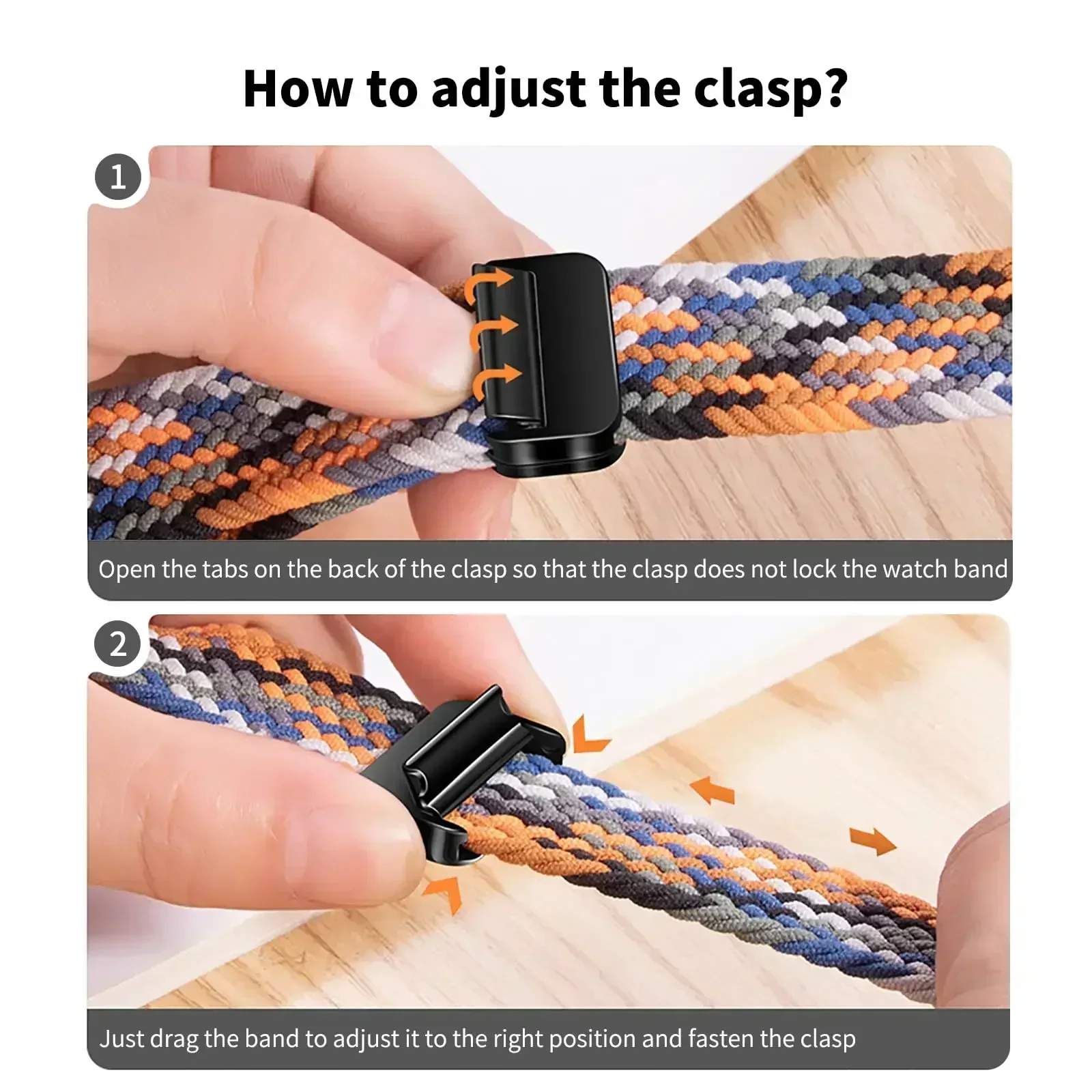 How to adjust the clasp?

1

Open the tabs on the back of the clasp so that the clasp does not lock the watch band

2

Just drag the band to adjust it to the right position and fasten the clasp