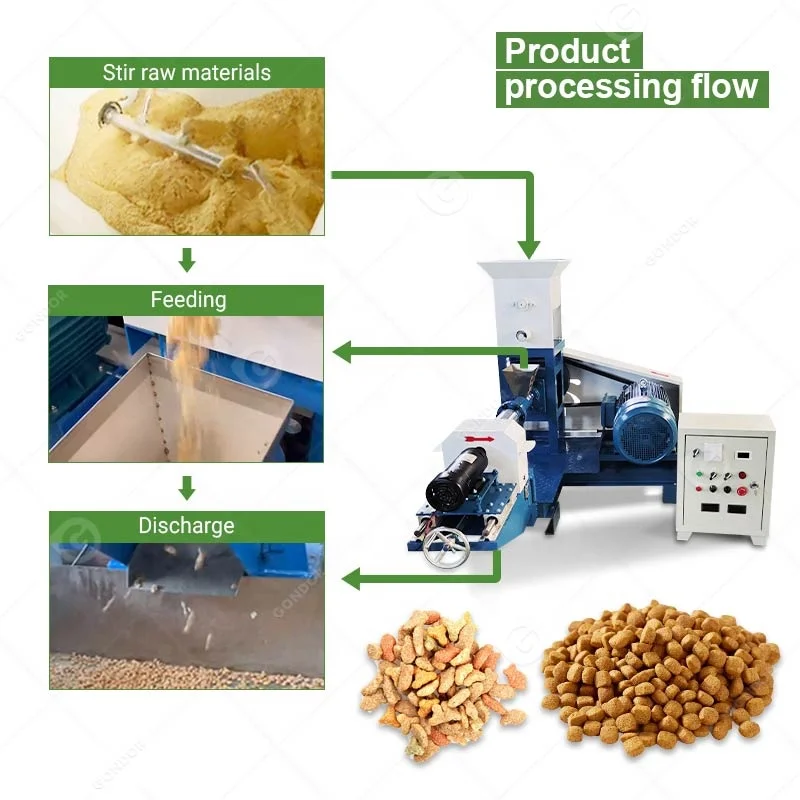 Product processing flow

Stir raw materials

Feeding

Discharge

GONDOR