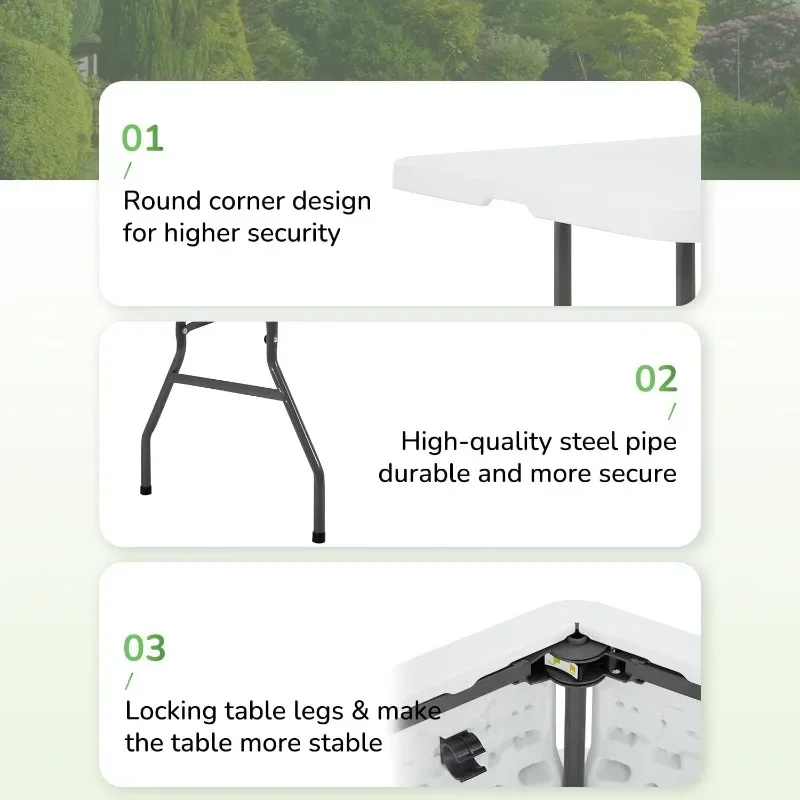 01
/
Round corner design for higher security

02
/
High-quality steel pipe durable and more secure

03
/
Locking table legs & make the table more stable