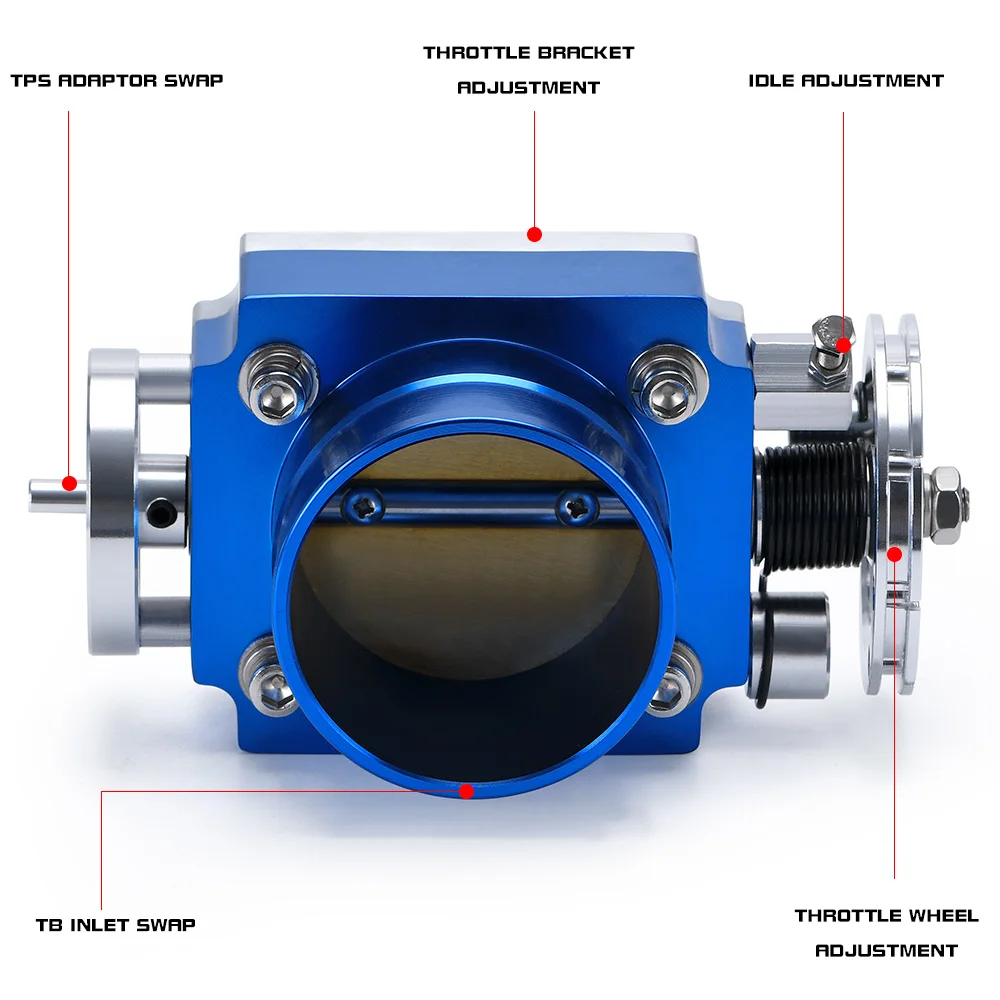 TPS ADAPTOR SWAP

THROTTLE BRACKET ADJUSTMENT

IDLE ADJUSTMENT

TB INLET SWAP

THROTTLE WHEEL ADJUSTMENT