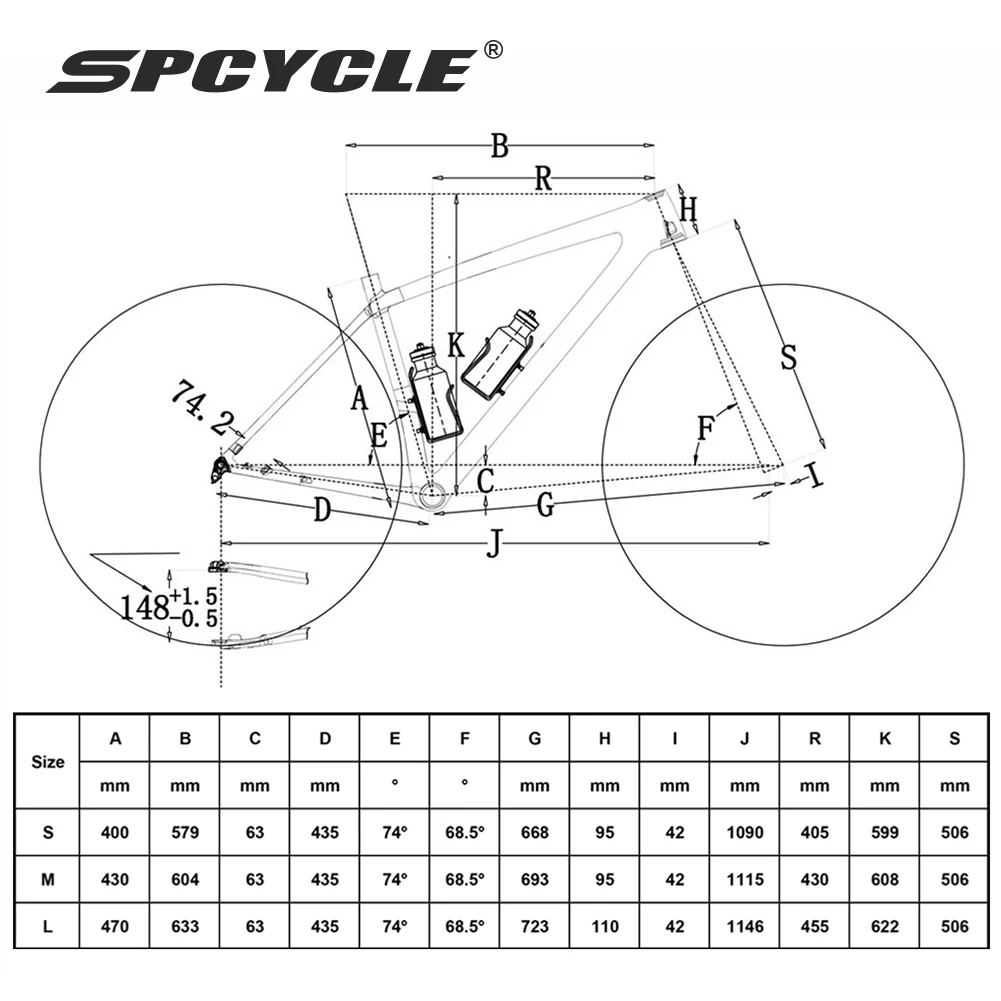 SPCYCLE®

B
R
H
K
S
A
74.2
E
F
C
I
D
G
J
$148^{+1.5}_{-0.5}$

| Size | A | B | C | D | E | F | G | H | I | J | R | K | S |
|---|---|---|---|---|---|---|---|---|---|---|---|---|---|
| | mm | mm | mm | mm | ° | ° | mm | mm | mm | mm | mm | mm | mm |
| S | 400 | 579 | 63 | 435 | 74° | 68.5° | 668 | 95 | 42 | 1090 | 405 | 599 | 506 |
| M | 430 | 604 | 63 | 435 | 74° | 68.5° | 693 | 95 | 42 | 1115 | 430 | 608 | 506 |
| L | 470 | 633 | 63 | 435 | 74° | 68.5° | 723 | 110 | 42 | 1146 | 455 | 622 | 506 |