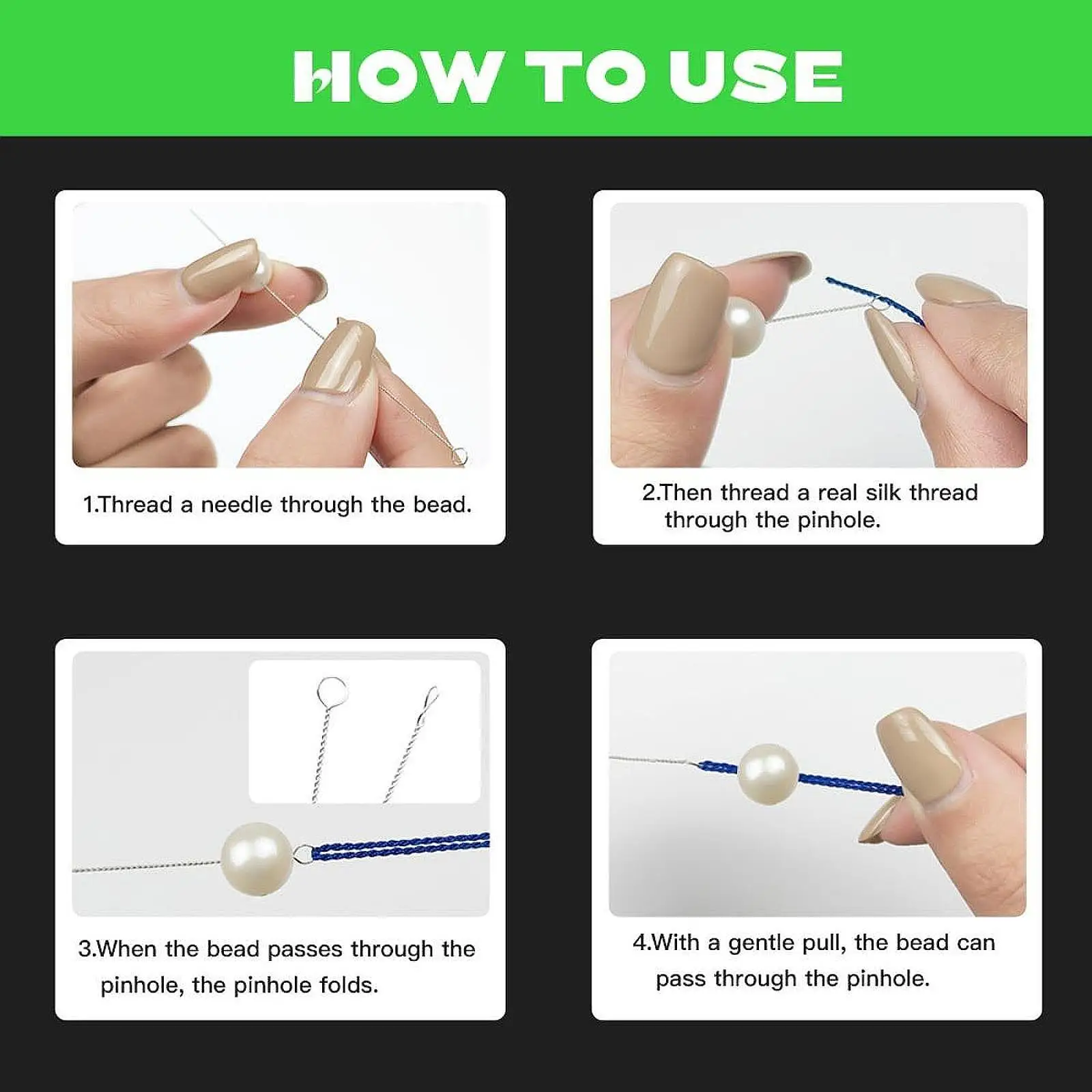 HOW TO USE

1.Thread a needle through the bead.

2.Then thread a real silk thread through the pinhole.

3.When the bead passes through the pinhole, the pinhole folds.

4.With a gentle pull, the bead can pass through the pinhole.