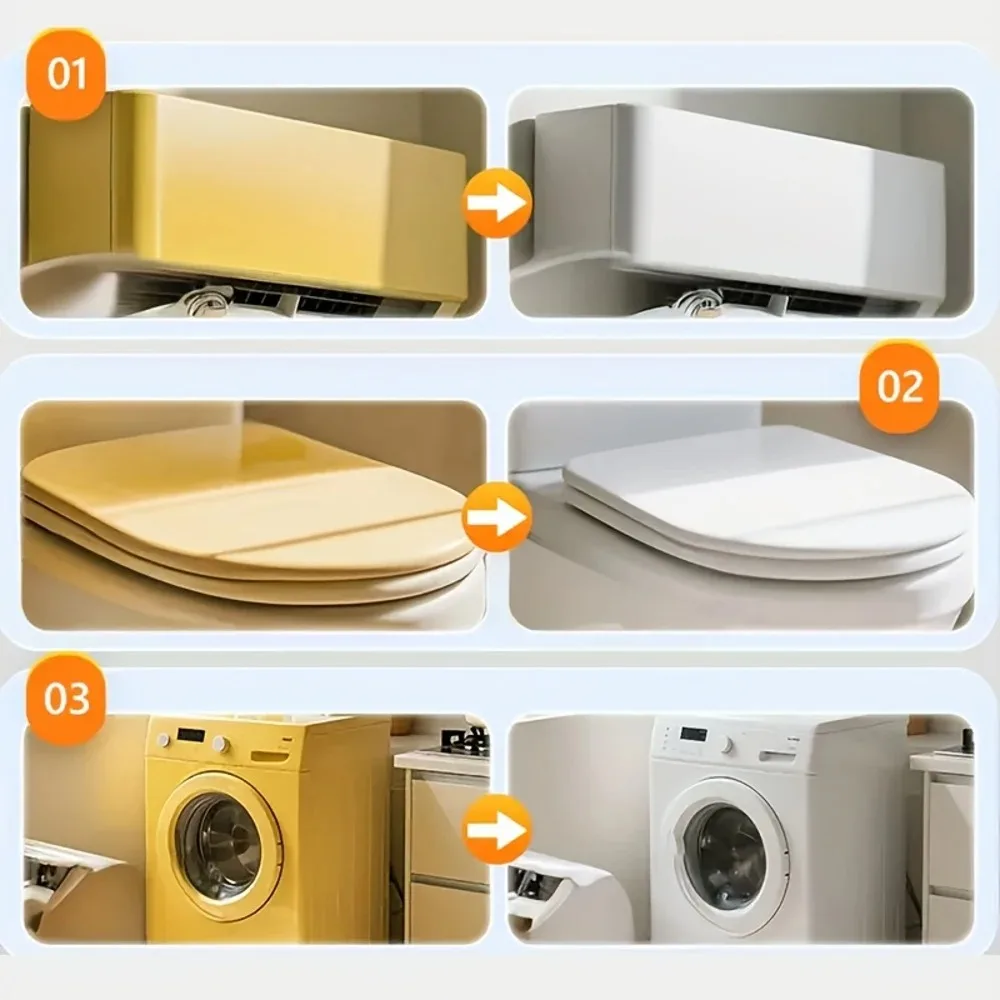 01

02

03