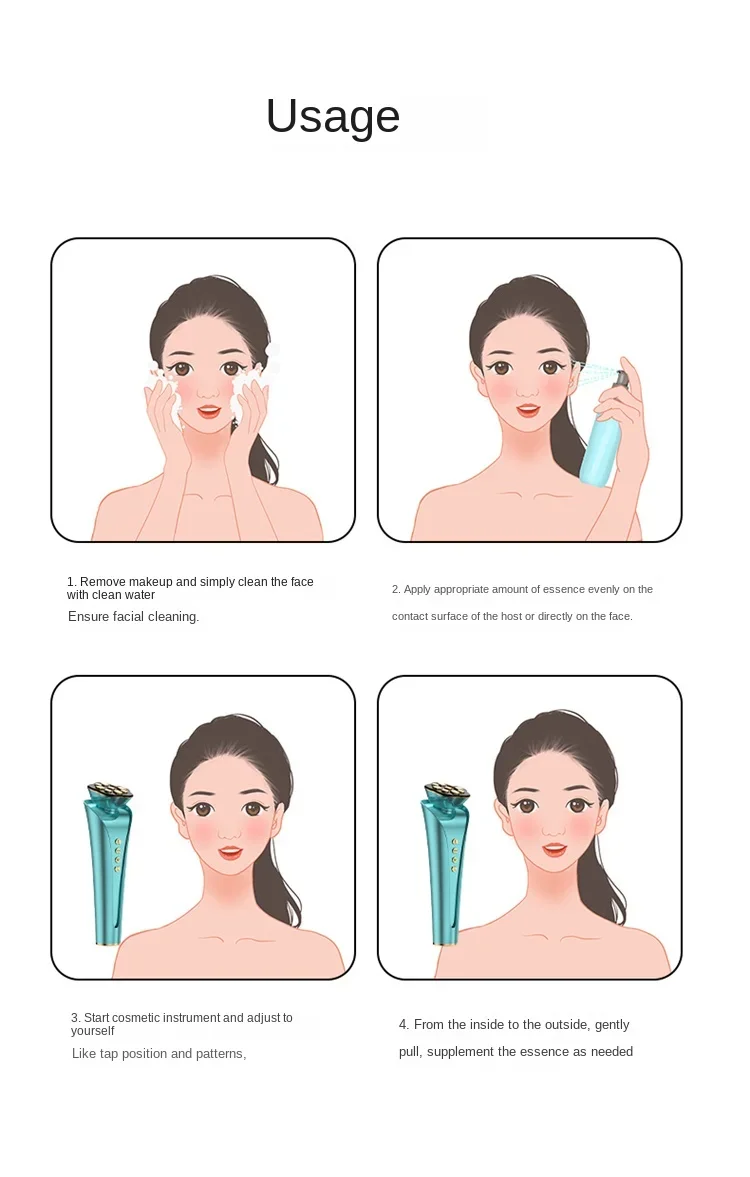 Usage

1. Remove makeup and simply clean the face with clean water

Ensure facial cleaning.

2. Apply appropriate amount of essence evenly on the contact surface of the host or directly on the face.

3. Start cosmetic instrument and adjust to yourself

Like tap position and patterns,

4. From the inside to the outside, gently pull, supplement the essence as needed