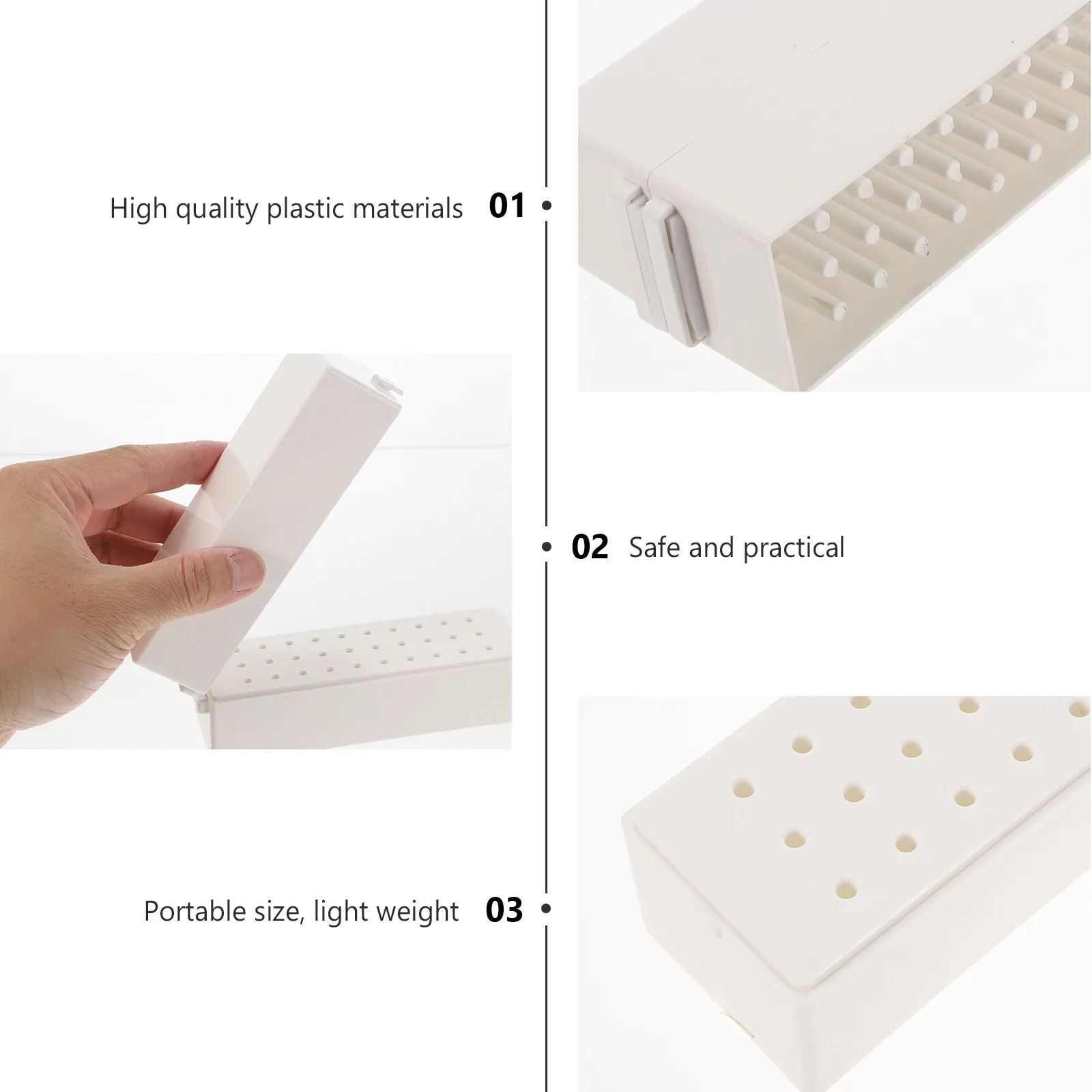 High quality plastic materials 01

02 Safe and practical

Portable size, light weight 03