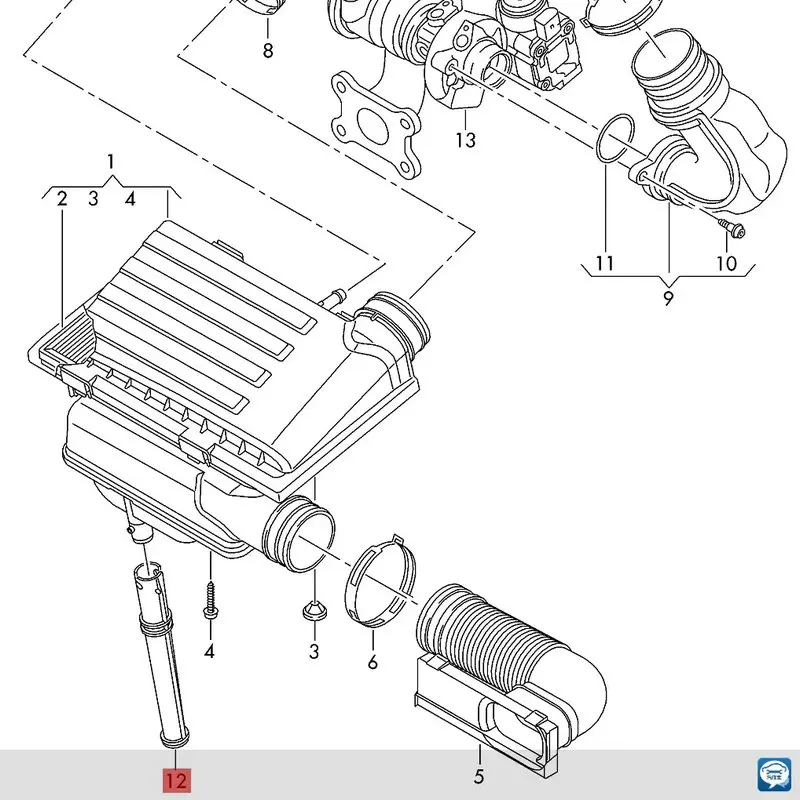 8
13
1
2 3 4
11
10
9
4
3
6
5
12