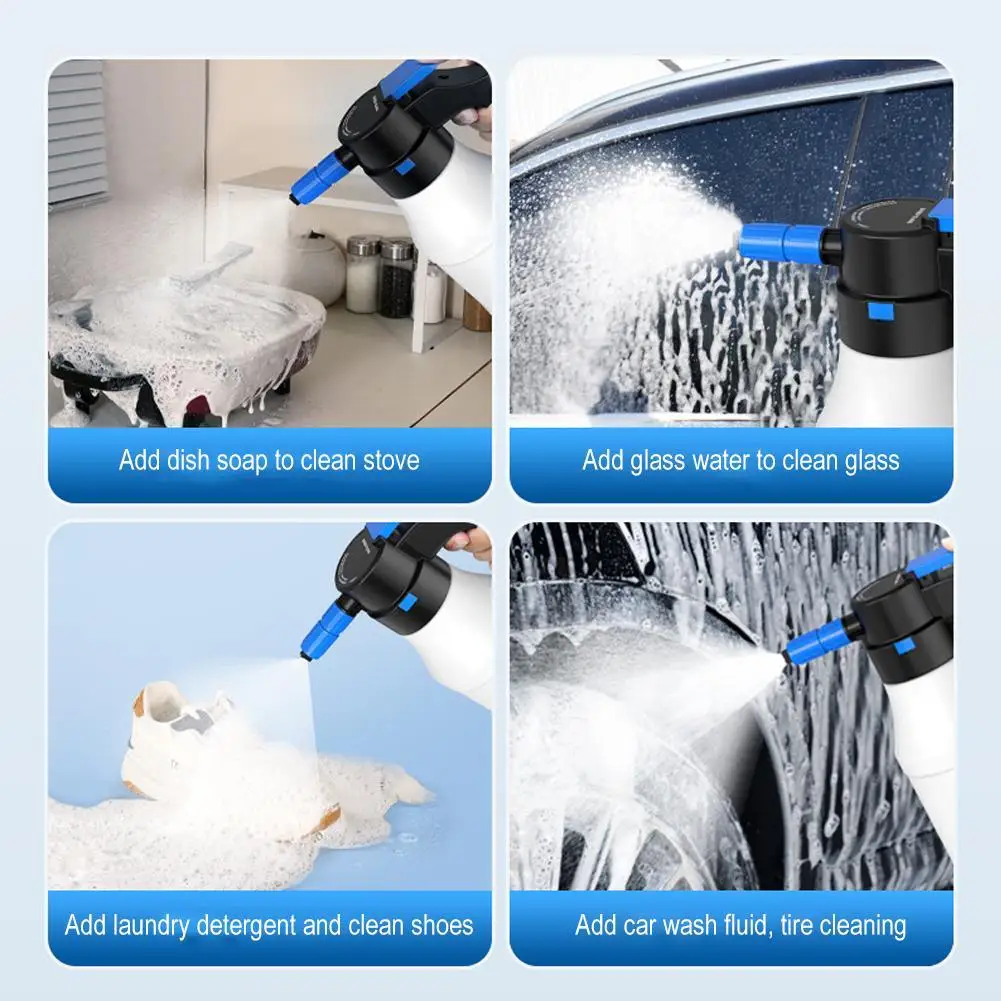 Add dish soap to clean stove

Add glass water to clean glass

Add laundry detergent and clean shoes

Add car wash fluid, tire cleaning