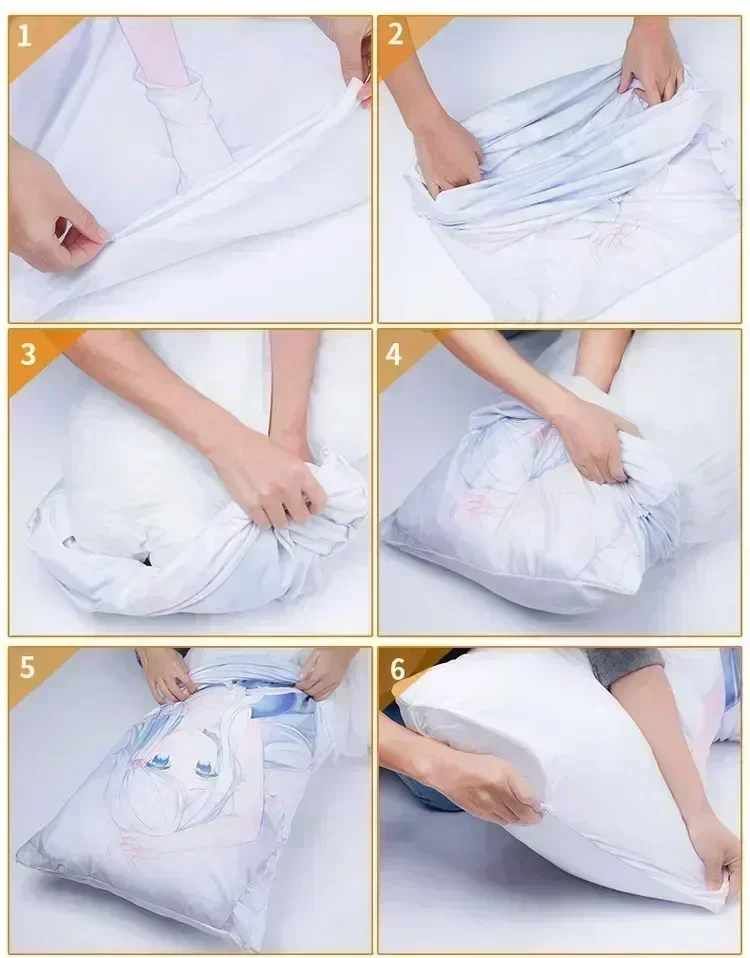 1

2

3

4

5

6