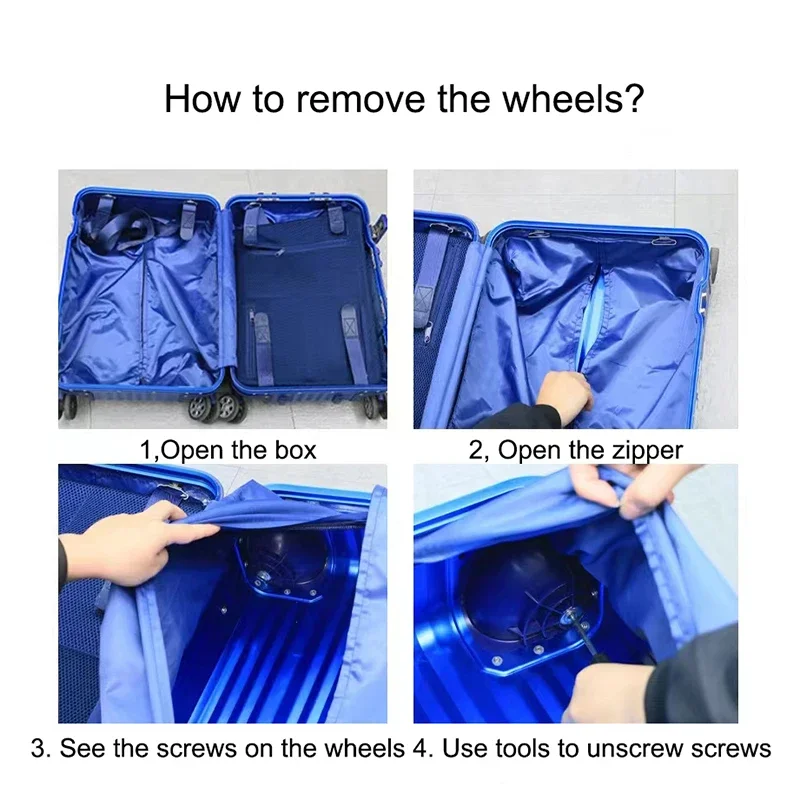 How to remove the wheels?

1,Open the box

2, Open the zipper

3. See the screws on the wheels

4. Use tools to unscrew screws