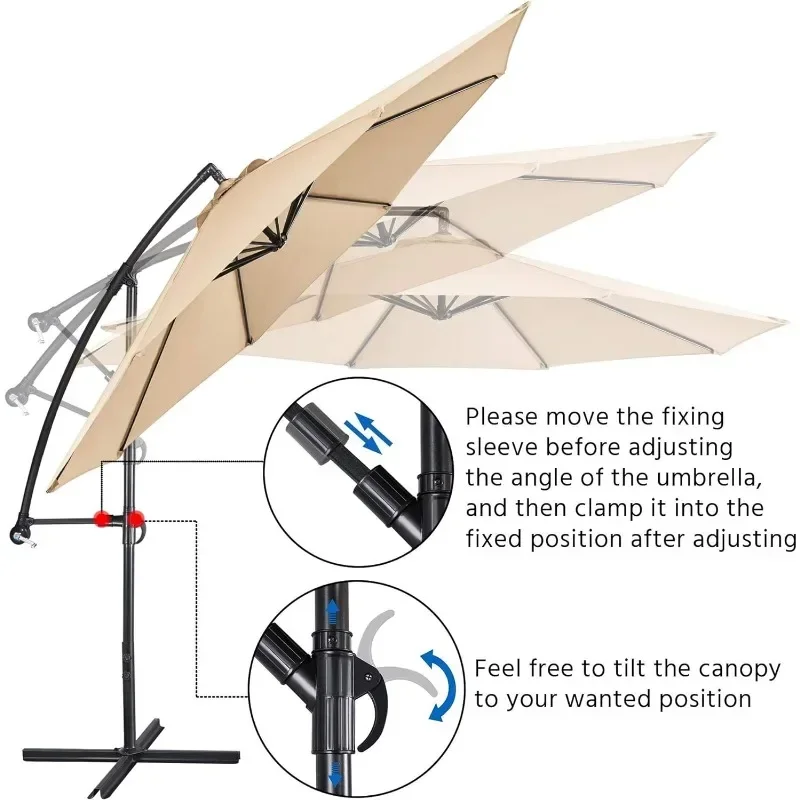 Please move the fixing sleeve before adjusting the angle of the umbrella, and then clamp it into the fixed position after adjusting

Feel free to tilt the canopy to your wanted position