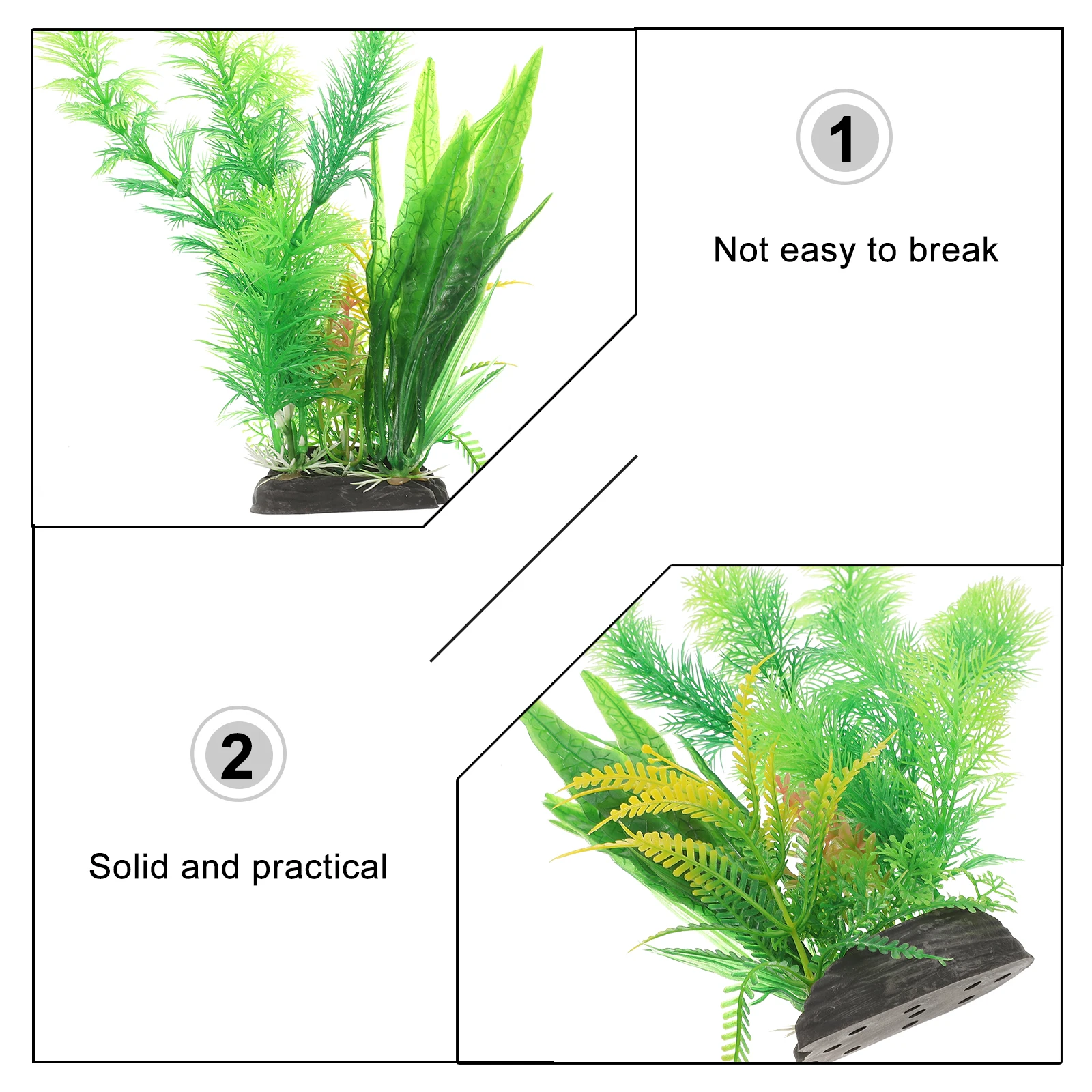 1

Not easy to break

2

Solid and practical