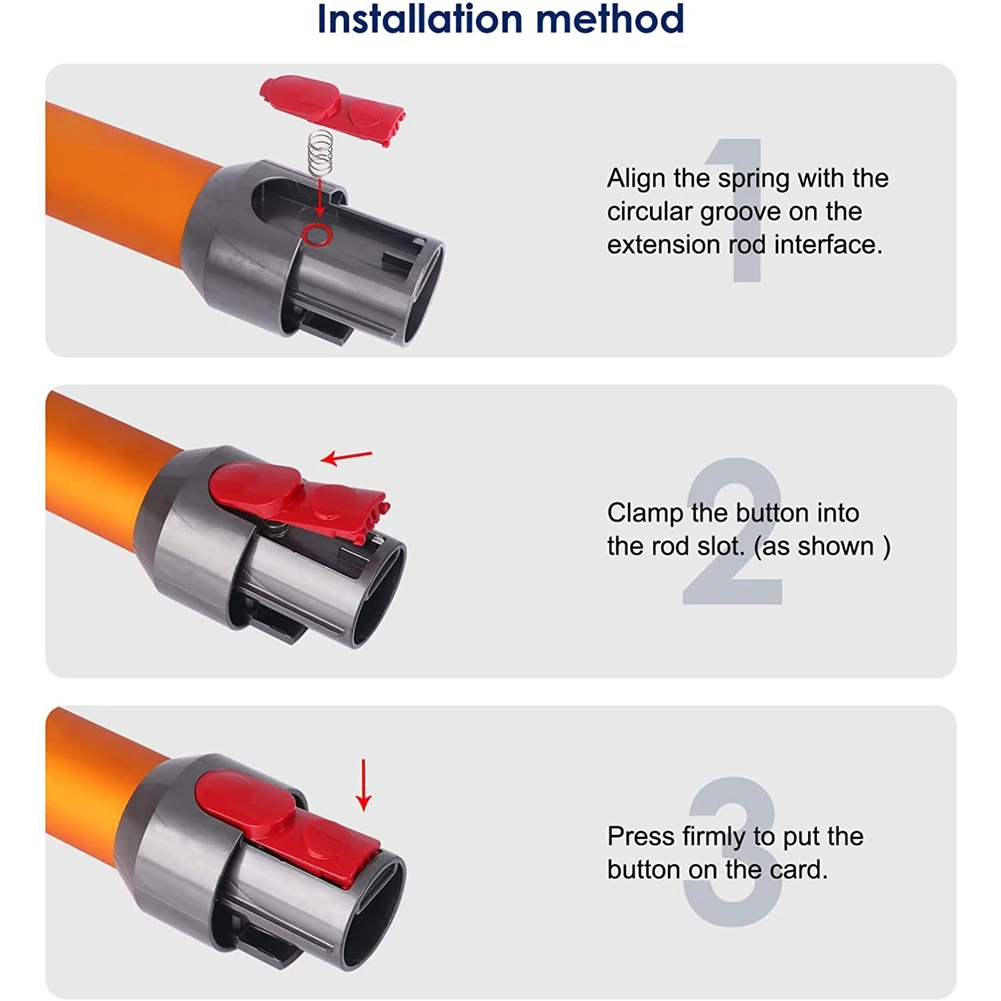 Installation method

1

Align the spring with the circular groove on the extension rod interface.

2

Clamp the button into the rod slot. (as shown )

3

Press firmly to put the button on the card.