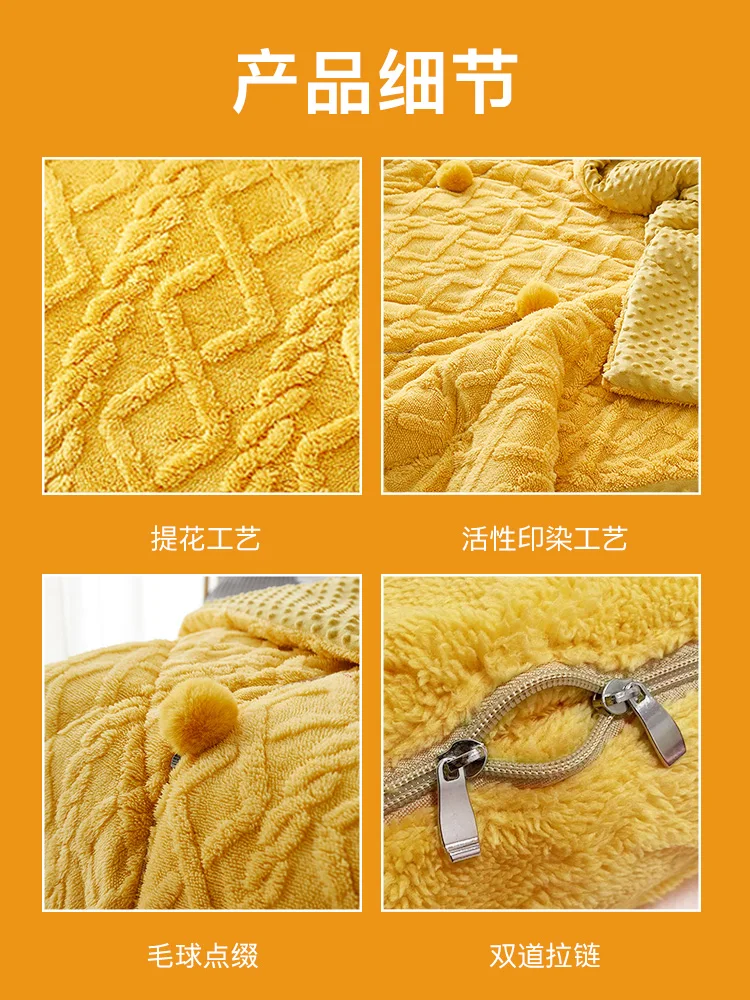 产品细节

提花工艺

活性印染工艺

毛球点缀

双道拉链