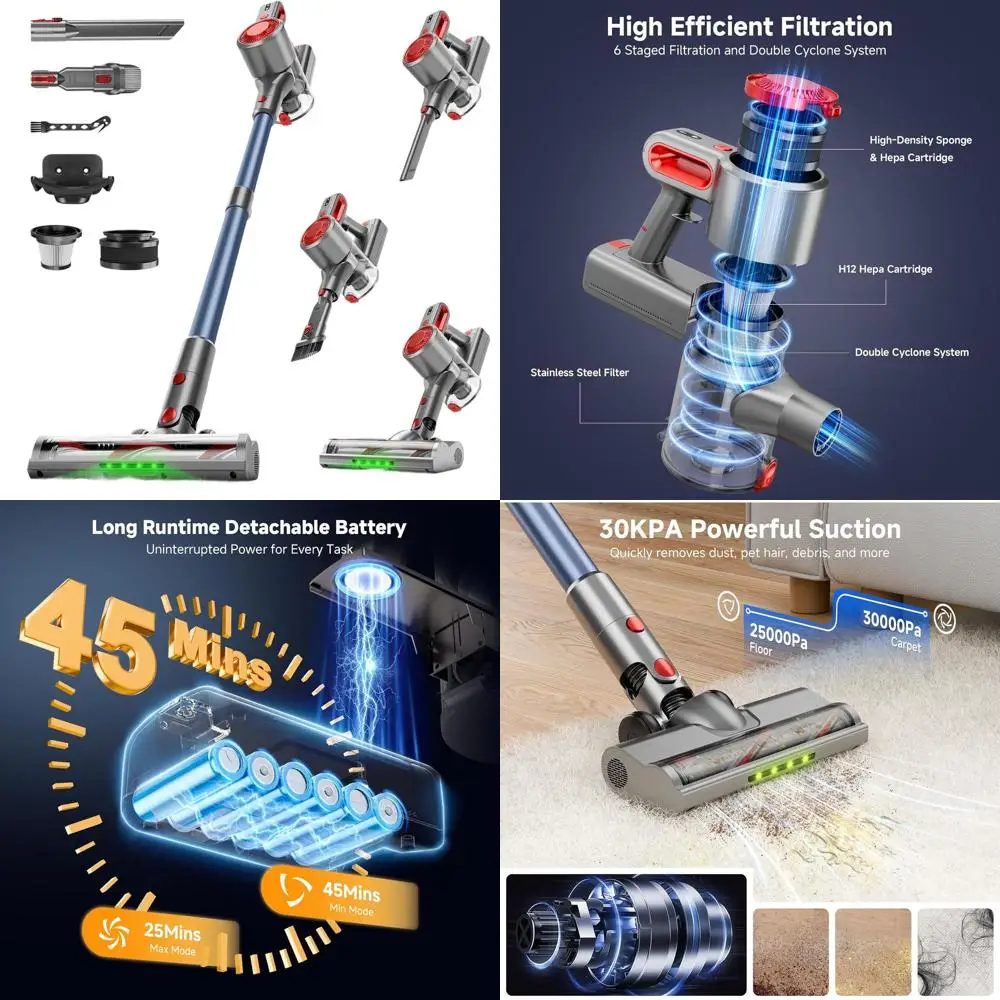 High Efficient Filtration
6 Staged Filtration and Double Cyclone System

High-Density Sponge & Hepa Cartridge

H12 Hepa Cartridge

Double Cyclone System

Stainless Steel Filter

Long Runtime Detachable Battery
Uninterrupted Power for Every Task

45 Mins

45Mins
Min Mode

25Mins
Max Mode

30KPA Powerful Suction
Quickly removes dust, pet hair, debris, and more

25000Pa
Floor

30000Pa
Carpet