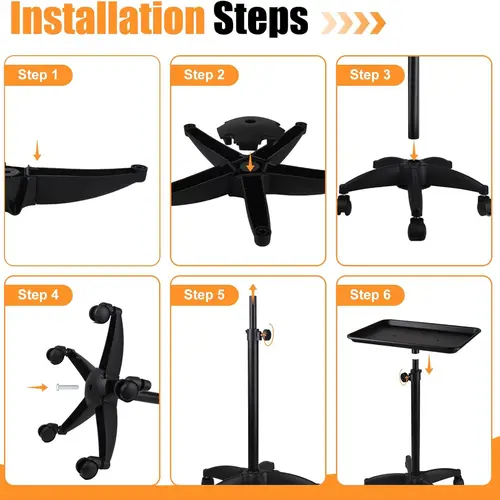 Installation Steps

Step 1

Step 2

Step 3

Step 4

Step 5

Step 6