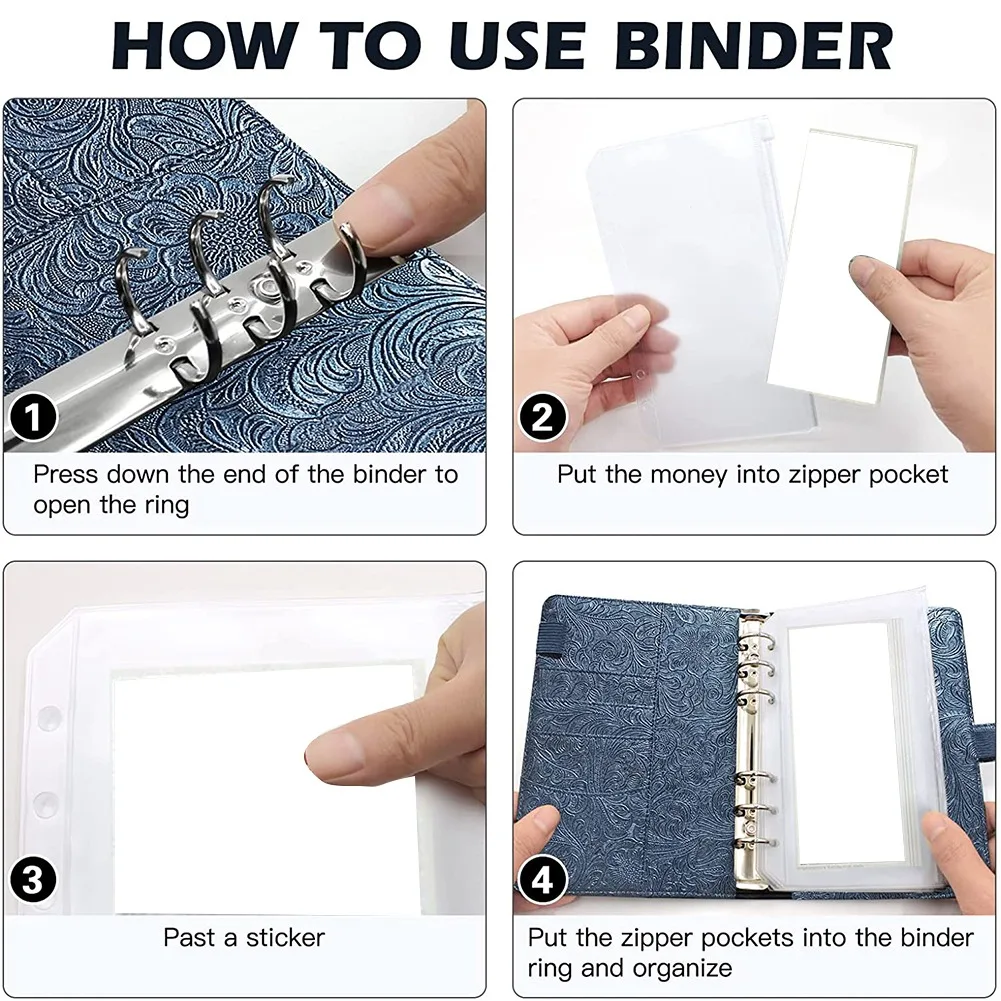 HOW TO USE BINDER

1

Press down the end of the binder to open the ring

2

Put the money into zipper pocket

3

Past a sticker

4

Put the zipper pockets into the binder ring and organize