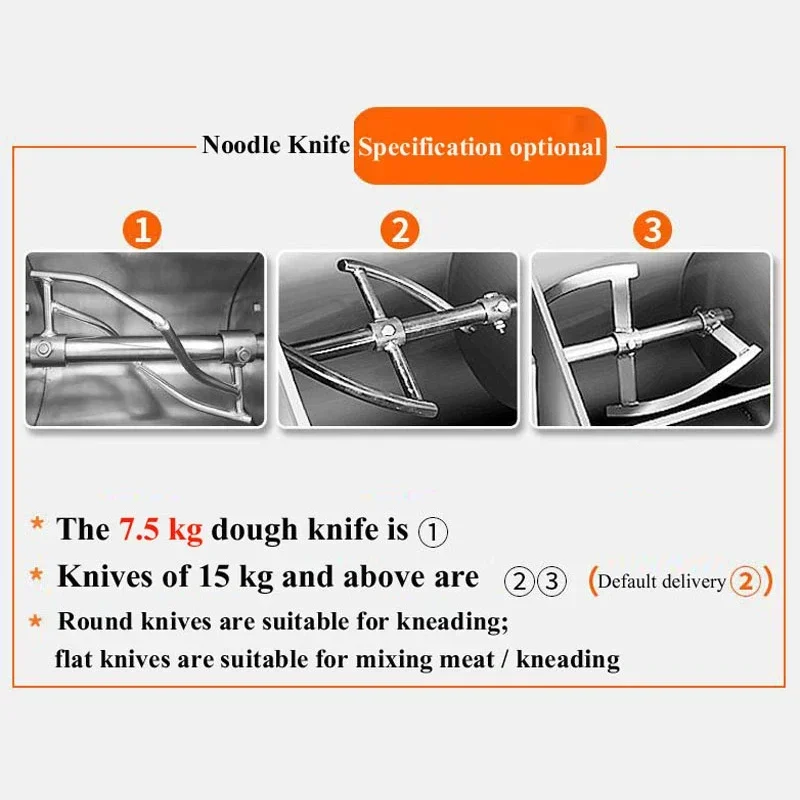 Noodle Knife Specification optional

1

2

3

* The 7.5 kg dough knife is ①

* Knives of 15 kg and above are ②③ (Default delivery ②)

* Round knives are suitable for kneading; flat knives are suitable for mixing meat / kneading