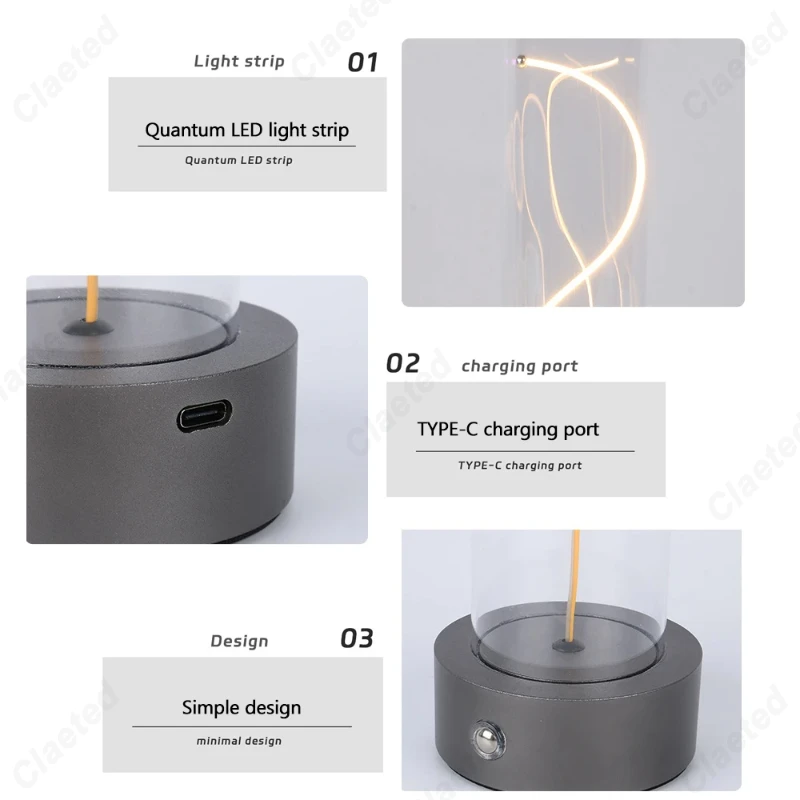 Light strip 01

Quantum LED light strip

Quantum LED strip

02 charging port

TYPE-C charging port

TYPE-C charging port

Design 03

Simple design

minimal design

Claeted