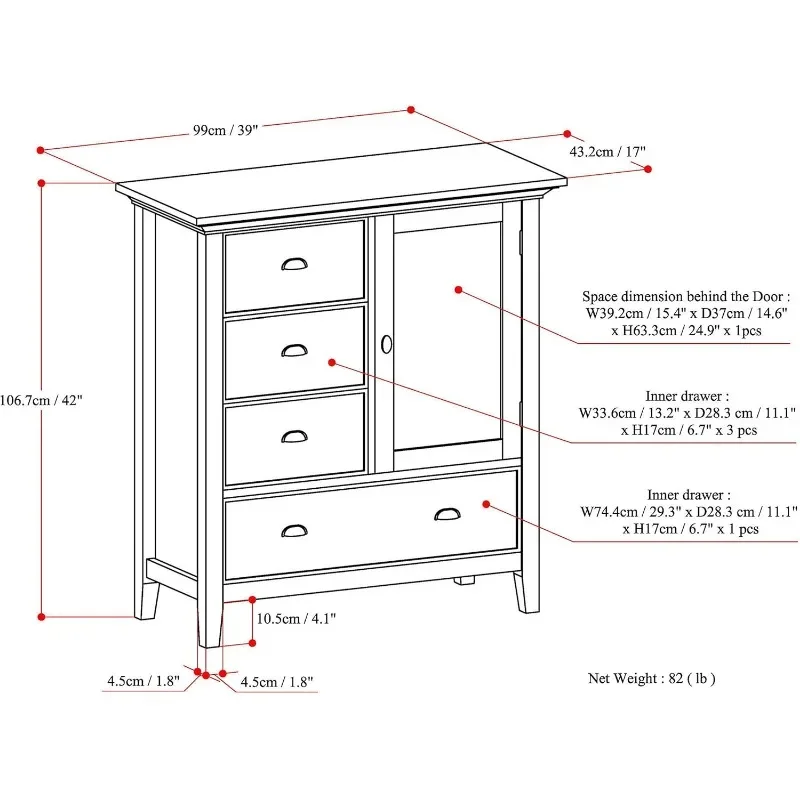 99cm / 39"

43.2cm / 17"

106.7cm / 42"

Space dimension behind the Door : W39.2cm / 15.4" x D37cm / 14.6" x H63.3cm / 24.9" x 1pcs

Inner drawer : W33.6cm / 13.2" x D28.3 cm / 11.1" x H17cm / 6.7" x 3 pcs

Inner drawer : W74.4cm / 29.3" x D28.3 cm / 11.1" x H17cm / 6.7" x 1 pcs

10.5cm / 4.1"

4.5cm / 1.8"

4.5cm / 1.8"

Net Weight : 82 ( lb )