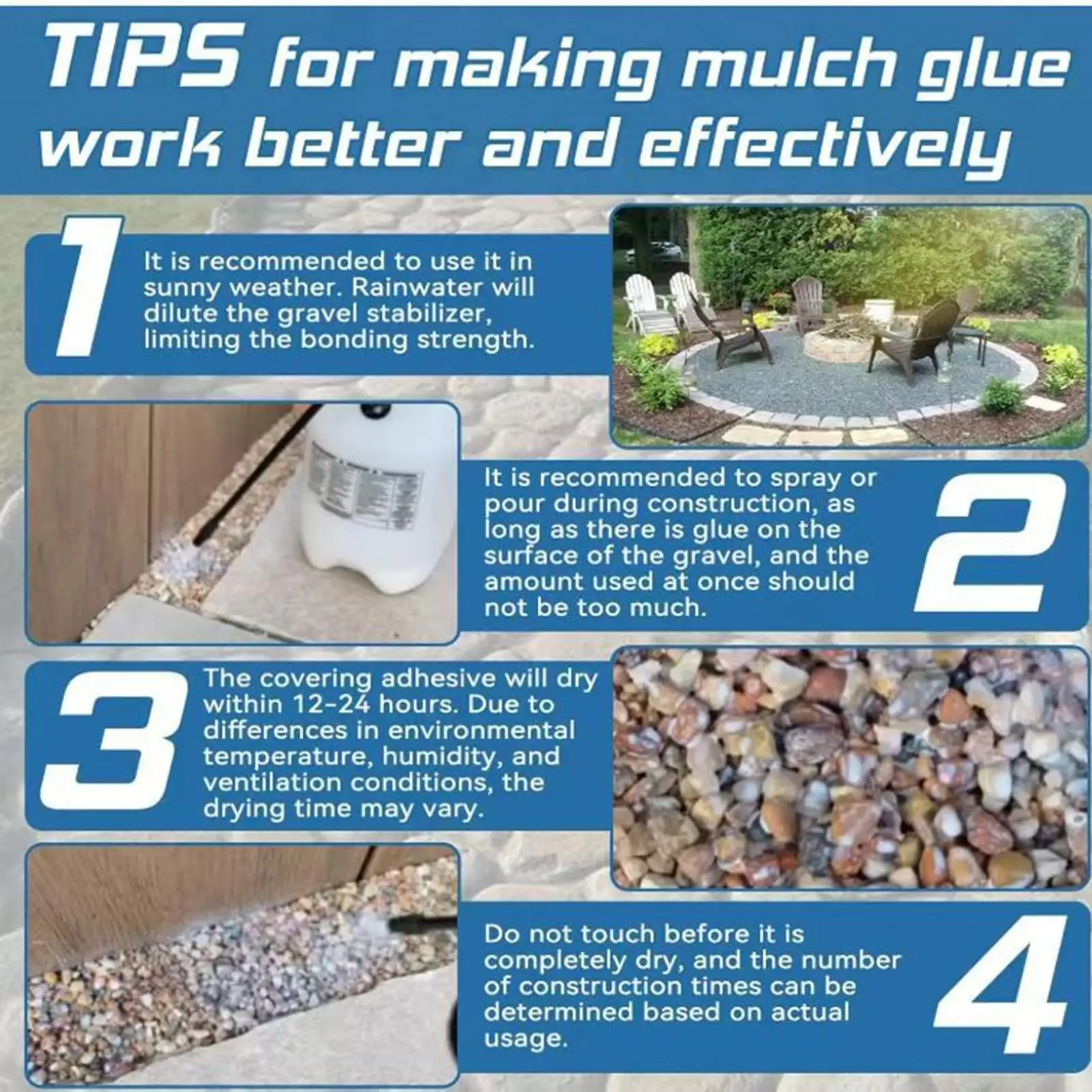 TIPS for making mulch glue work better and effectively

1

It is recommended to use it in sunny weather. Rainwater will dilute the gravel stabilizer, limiting the bonding strength.

It is recommended to spray or pour during construction, as long as there is glue on the surface of the gravel, and the amount used at once should not be too much.

2

3

The covering adhesive will dry within 12-24 hours. Due to differences in environmental temperature, humidity, and ventilation conditions, the drying time may vary.

Do not touch before it is completely dry, and the number of construction times can be determined based on actual usage.

4