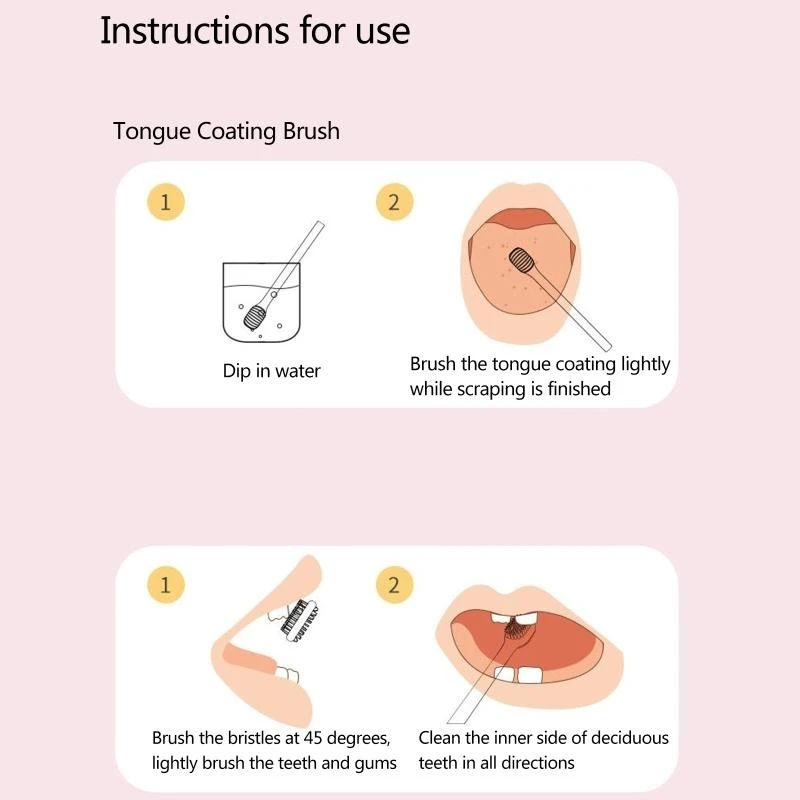 Instructions for use

Tongue Coating Brush

1

Dip in water

2

Brush the tongue coating lightly while scraping is finished

1

Brush the bristles at 45 degrees, lightly brush the teeth and gums

2

Clean the inner side of deciduous teeth in all directions