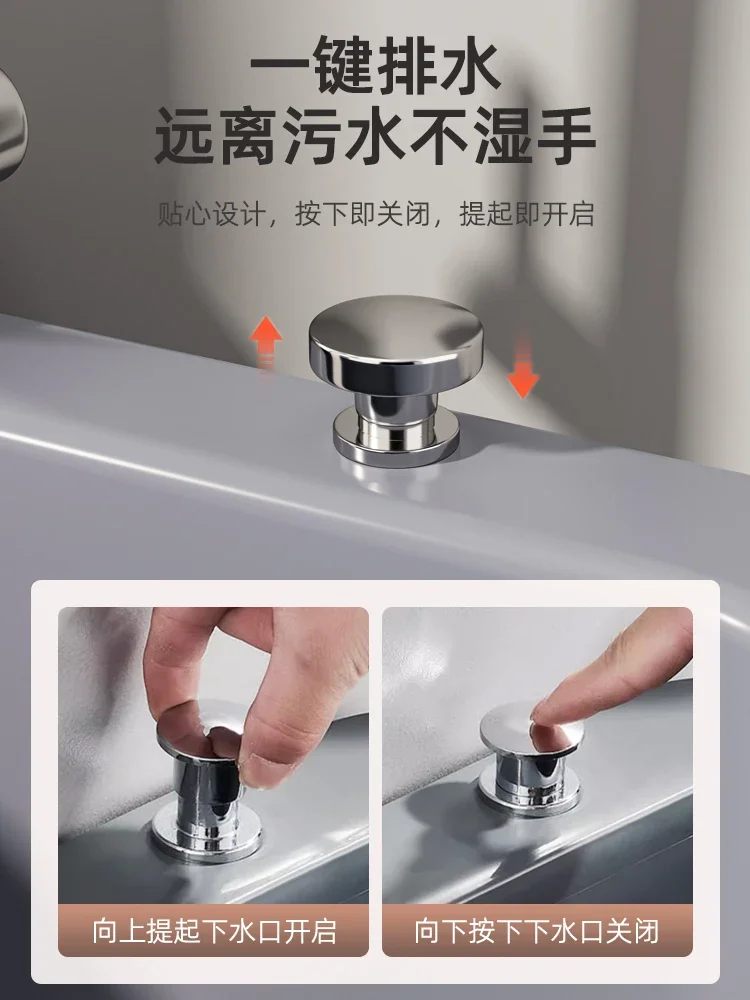 一键排水
远离污水不湿手

贴心设计，按下即关闭，提起即开启

向上提起下水口开启

向下按下下水口关闭