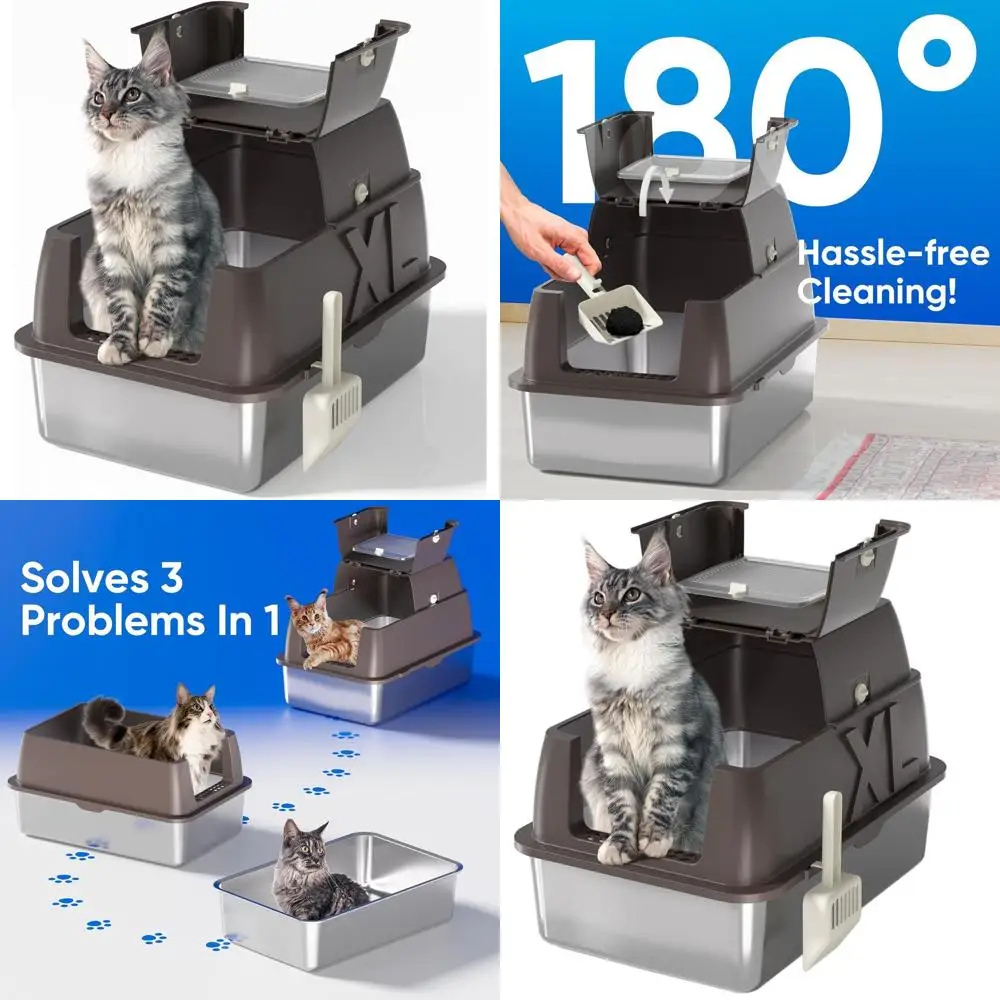 XL

180°

Hassle-free Cleaning!

Solves 3 Problems In 1

XL