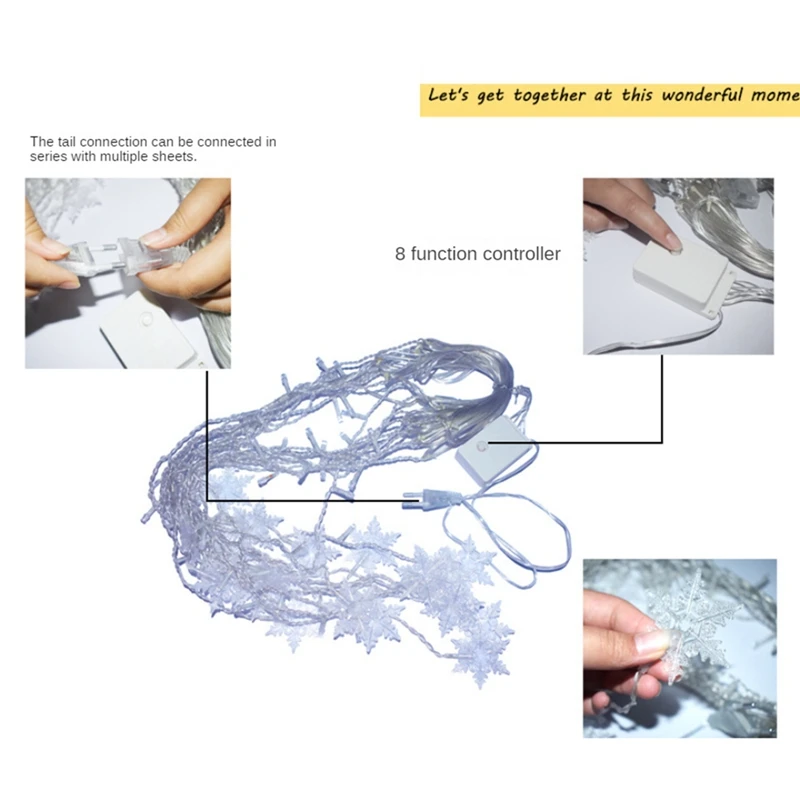 Let's get together at this wonderful mome

The tail connection can be connected in series with multiple sheets.

8 function controller