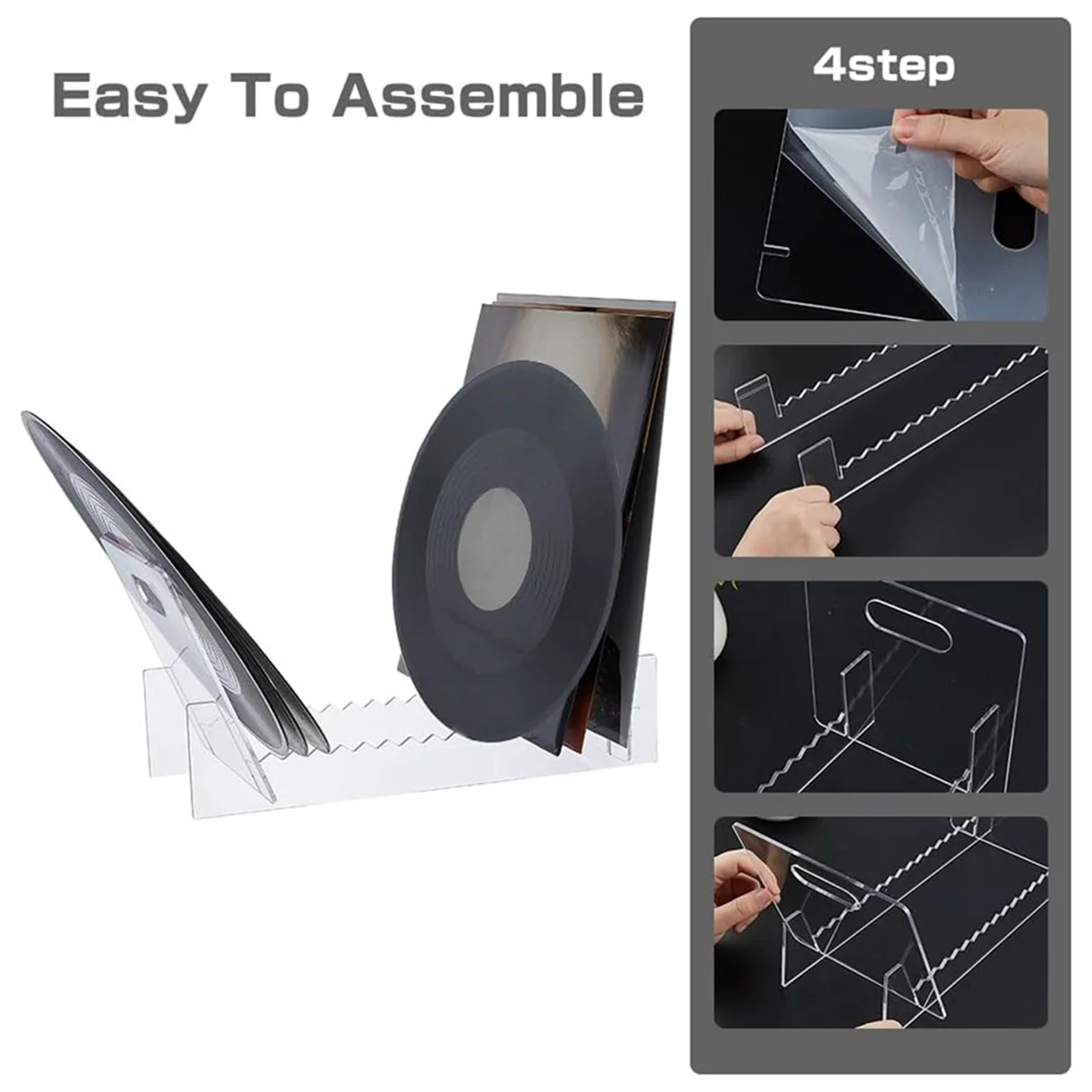 Easy To Assemble

4step