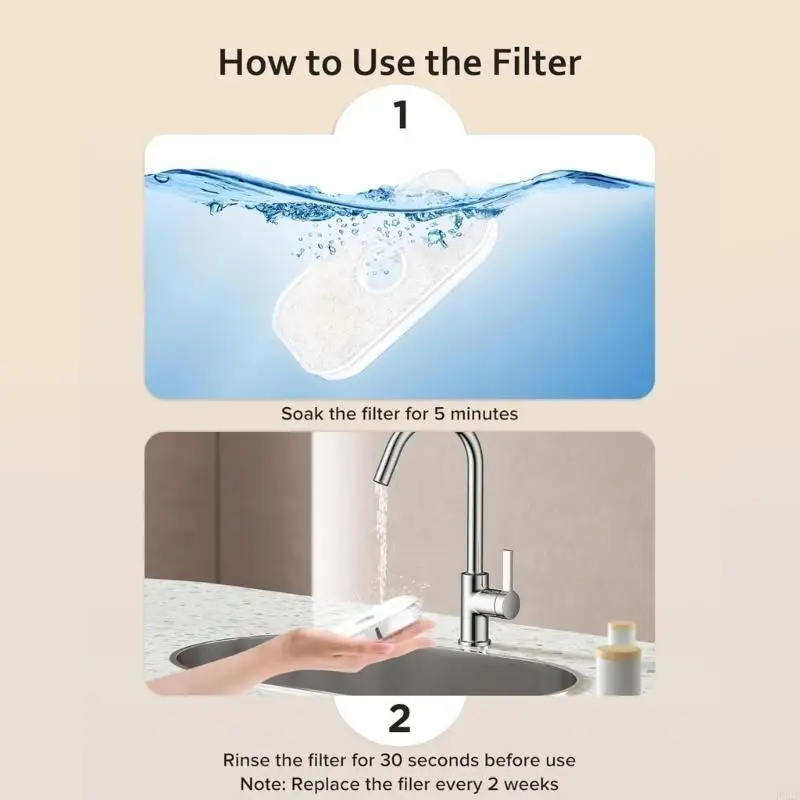 How to Use the Filter

1

Soak the filter for 5 minutes

2

Rinse the filter for 30 seconds before use
Note: Replace the filer every 2 weeks