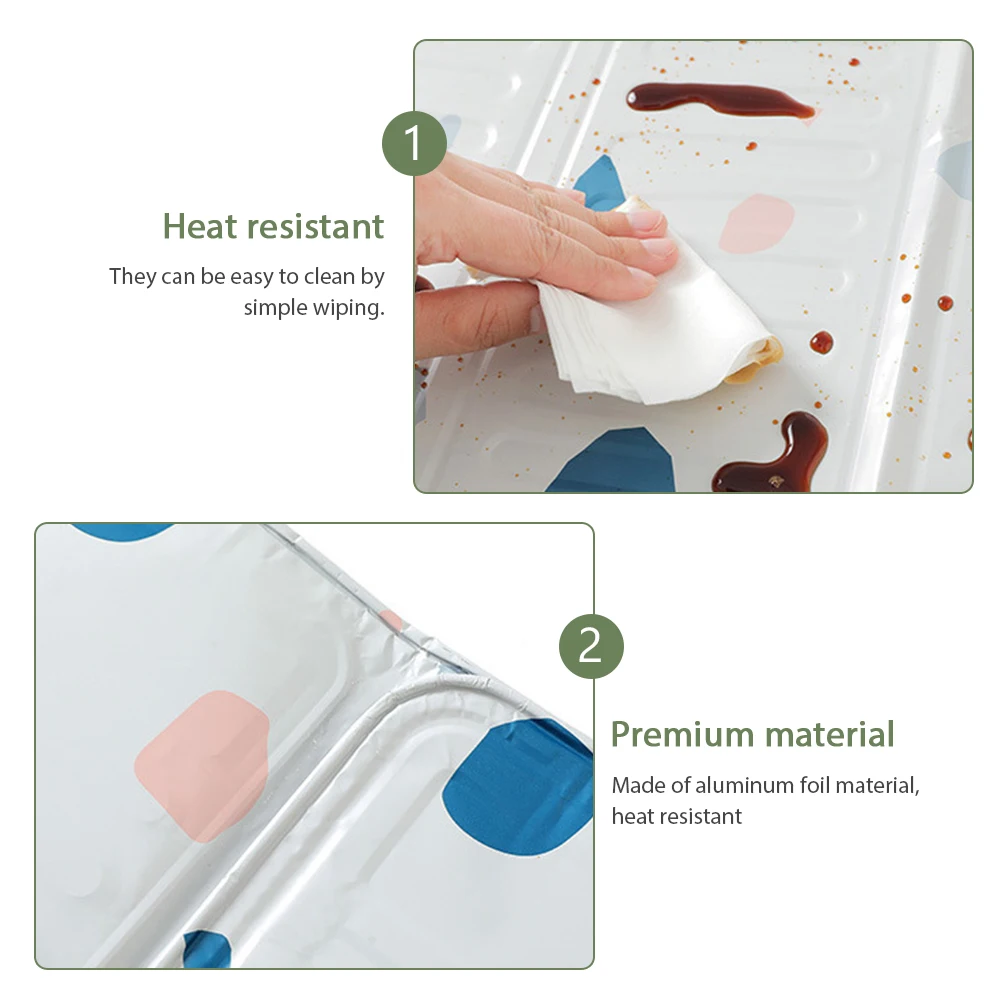 1

Heat resistant

They can be easy to clean by simple wiping.

2

Premium material

Made of aluminum foil material, heat resistant