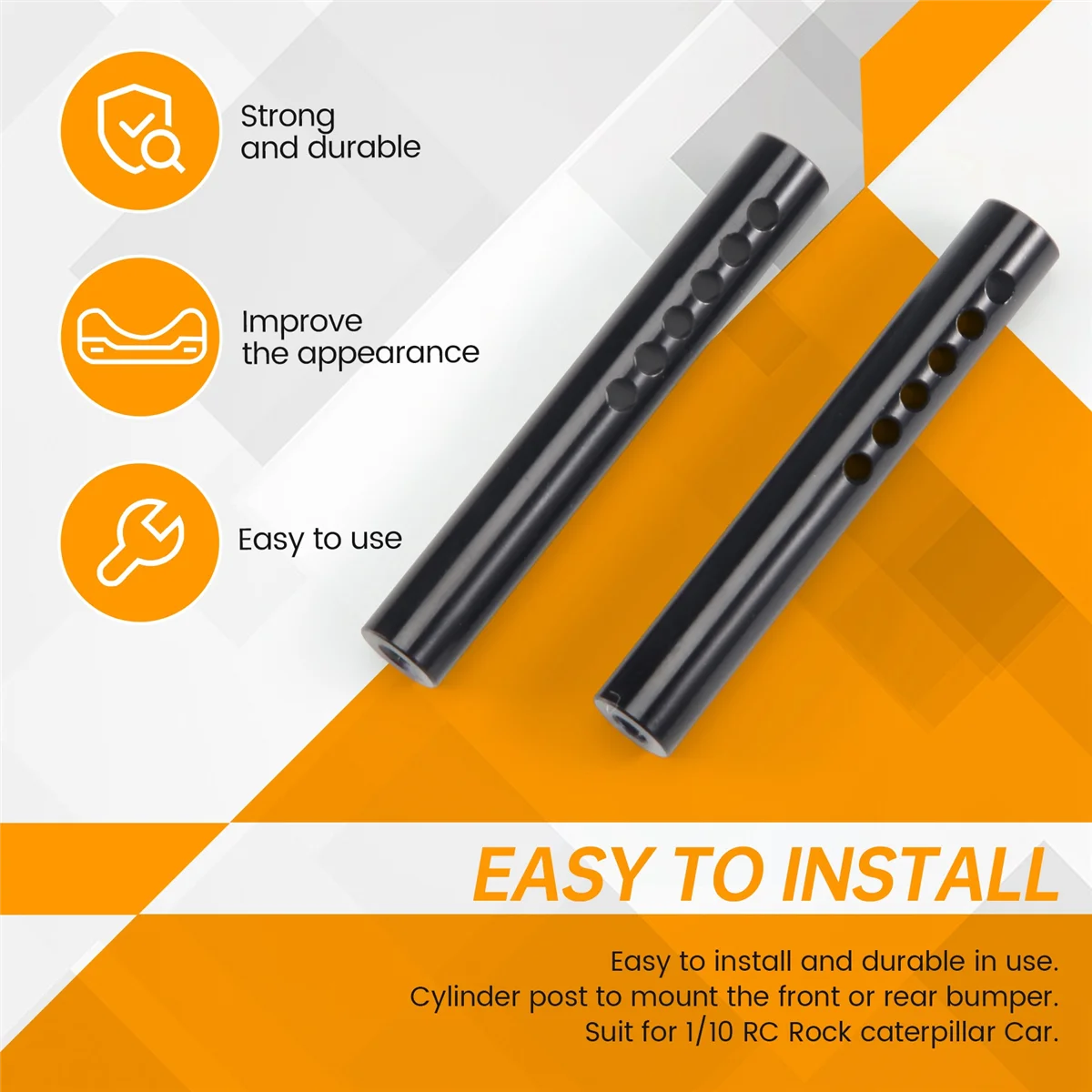 Strong and durable

Improve the appearance

Easy to use

EASY TO INSTALL

Easy to install and durable in use.
Cylinder post to mount the front or rear bumper.
Suit for 1/10 RC Rock caterpillar Car.