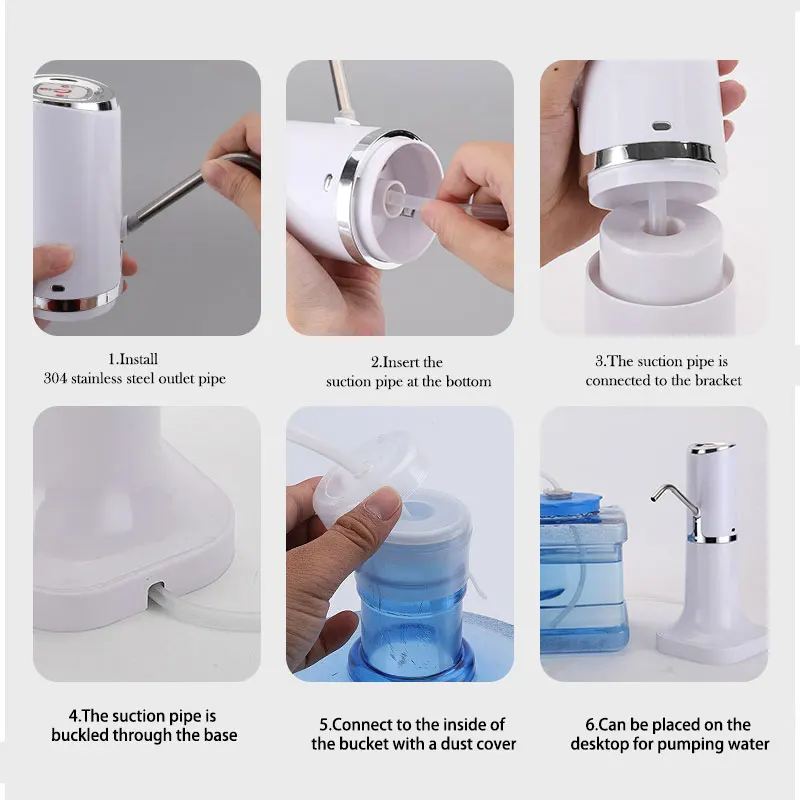 1.Install
304 stainless steel outlet pipe

2.Insert the
suction pipe at the bottom

3.The suction pipe is
connected to the bracket

4.The suction pipe is
buckled through the base

5.Connect to the inside of
the bucket with a dust cover

6.Can be placed on the
desktop for pumping water