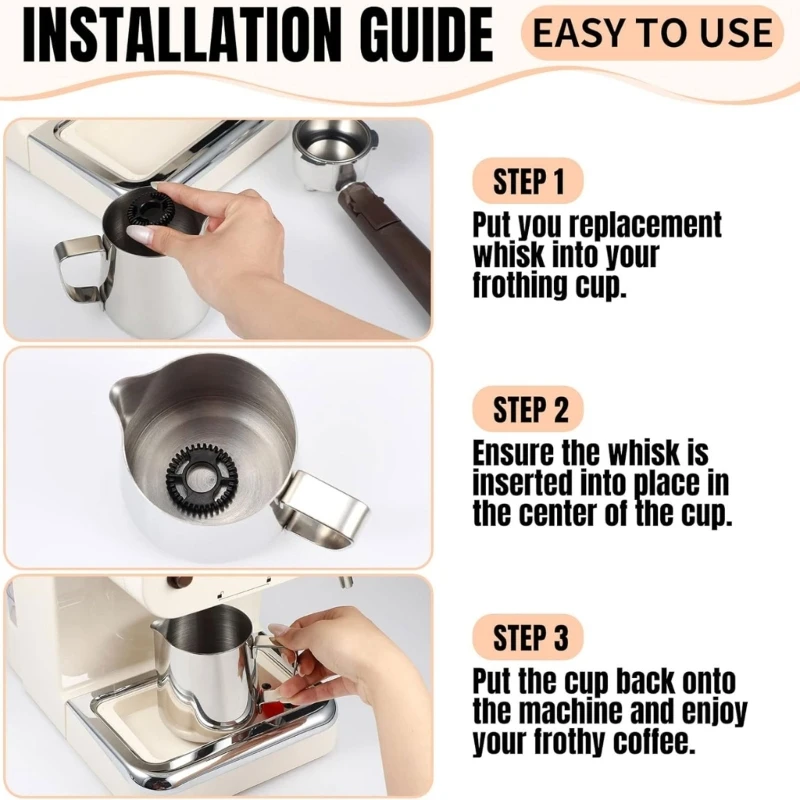 INSTALLATION GUIDE
EASY TO USE

STEP 1
Put you replacement whisk into your frothing cup.

STEP 2
Ensure the whisk is inserted into place in the center of the cup.

STEP 3
Put the cup back onto the machine and enjoy your frothy coffee.