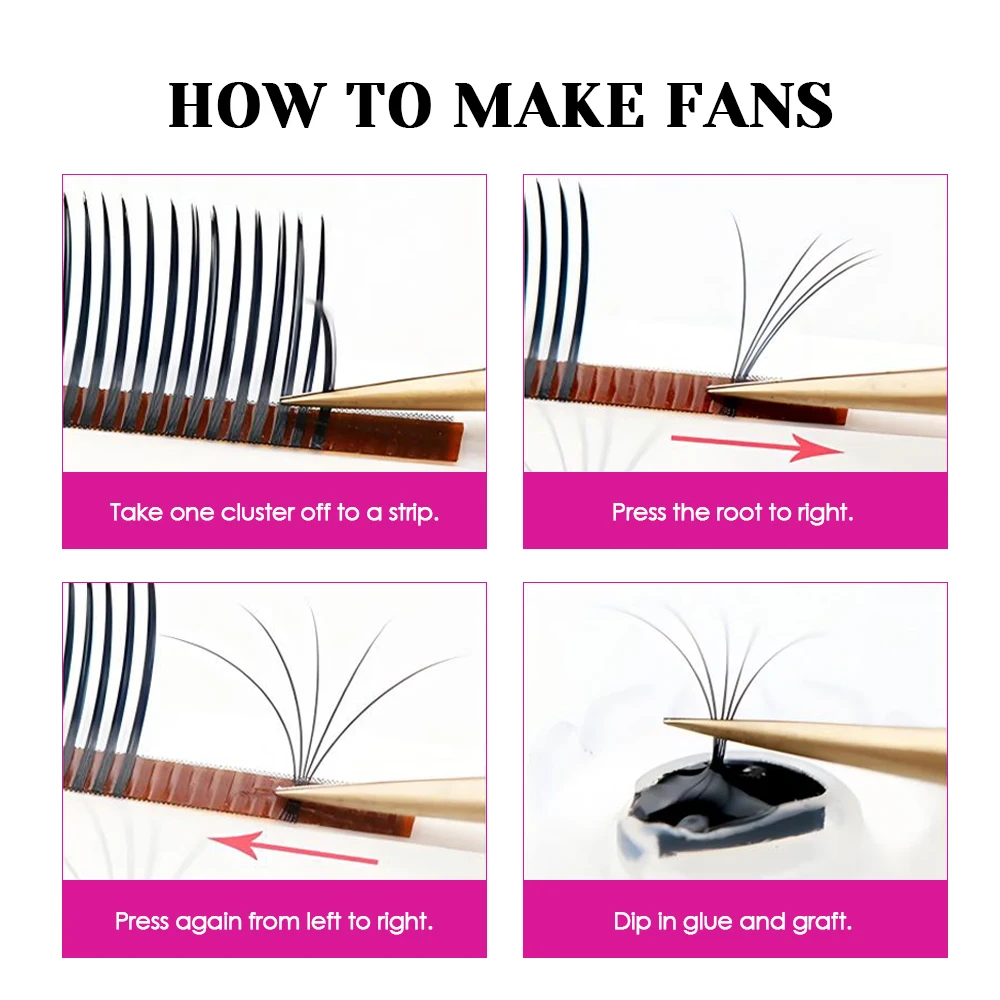 HOW TO MAKE FANS

Take one cluster off to a strip.

Press the root to right.

Press again from left to right.

Dip in glue and graft.